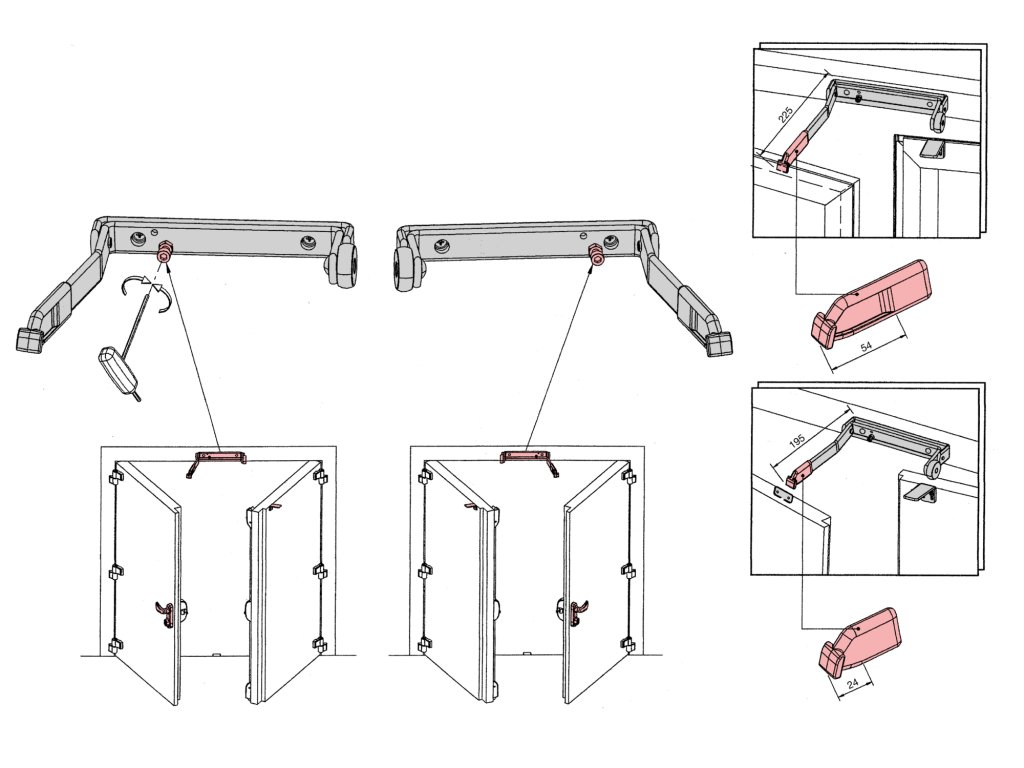 225

54

195

24