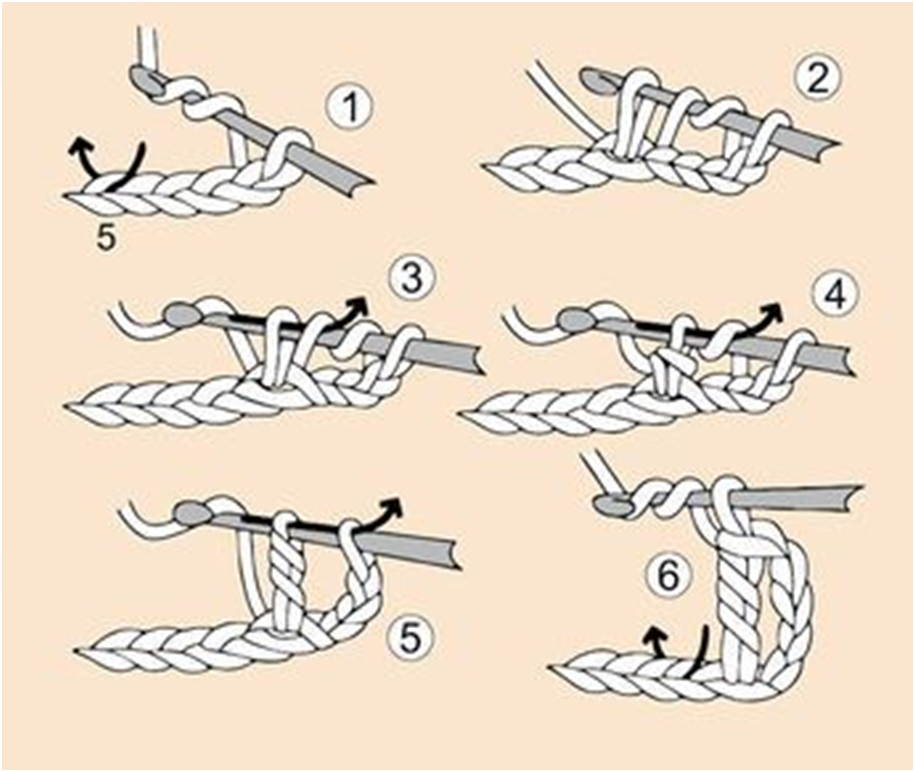 1
5
2
3
4
5
6