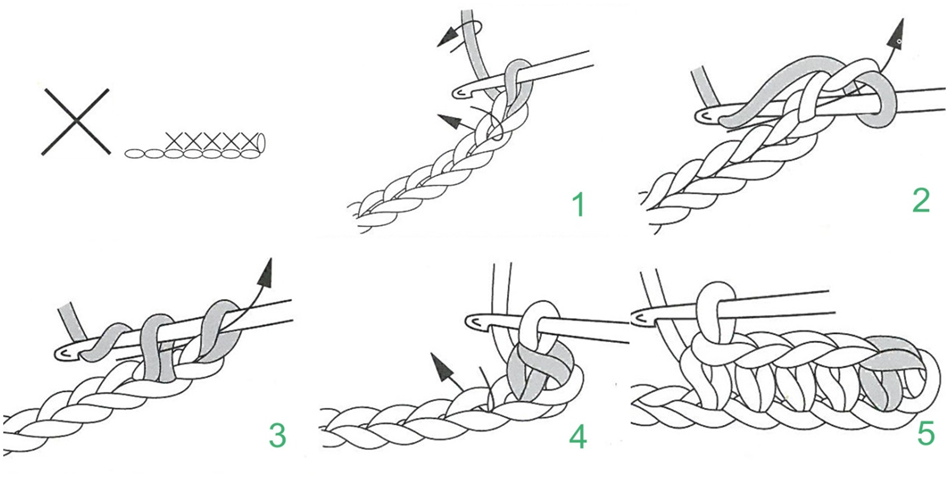 1

2

3

4

5