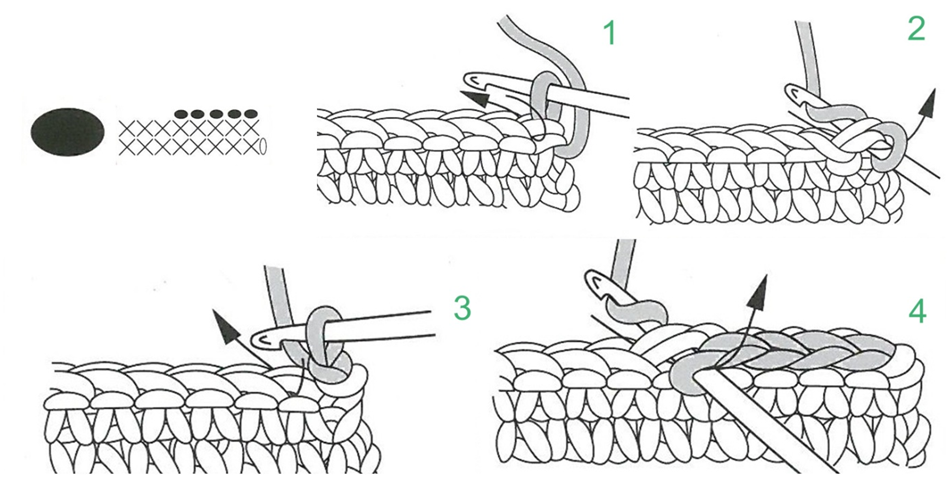 1

2

3

4