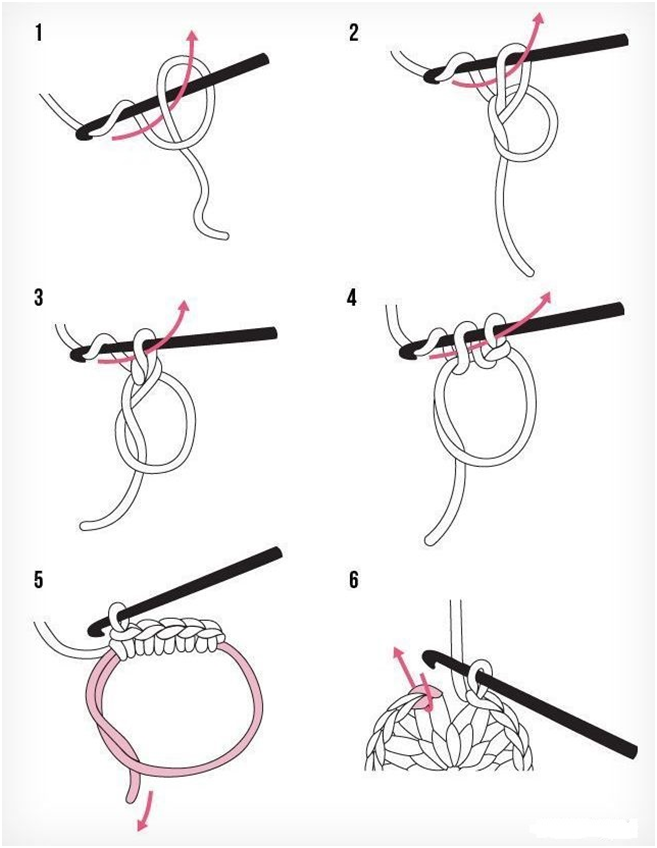 1

2

3

4

5

6