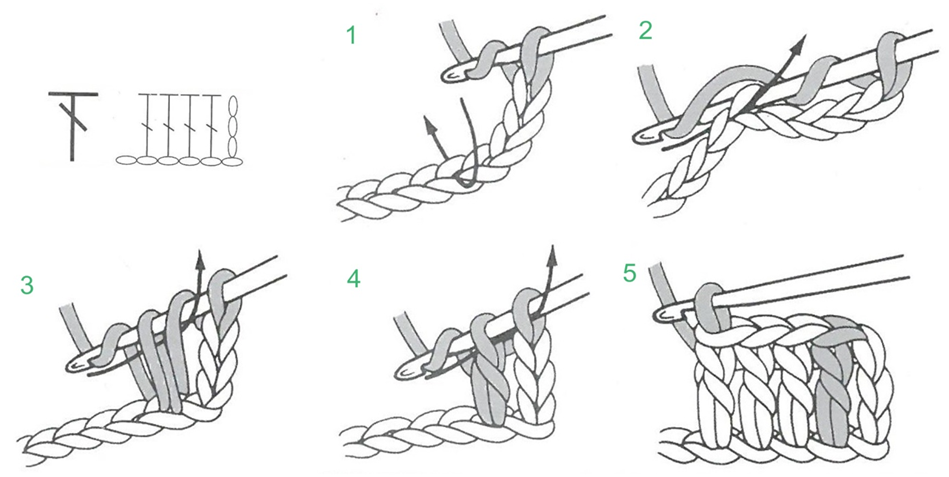 1

2

3

4

5