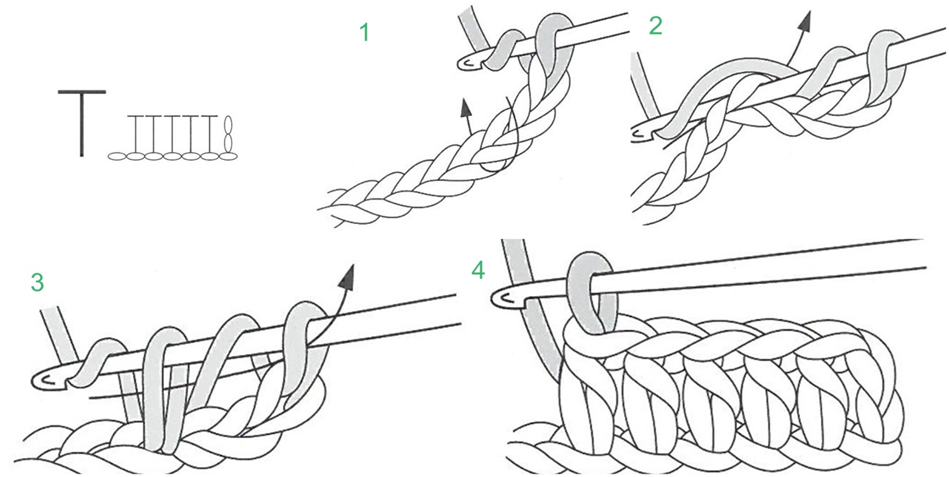 1

2

3

4