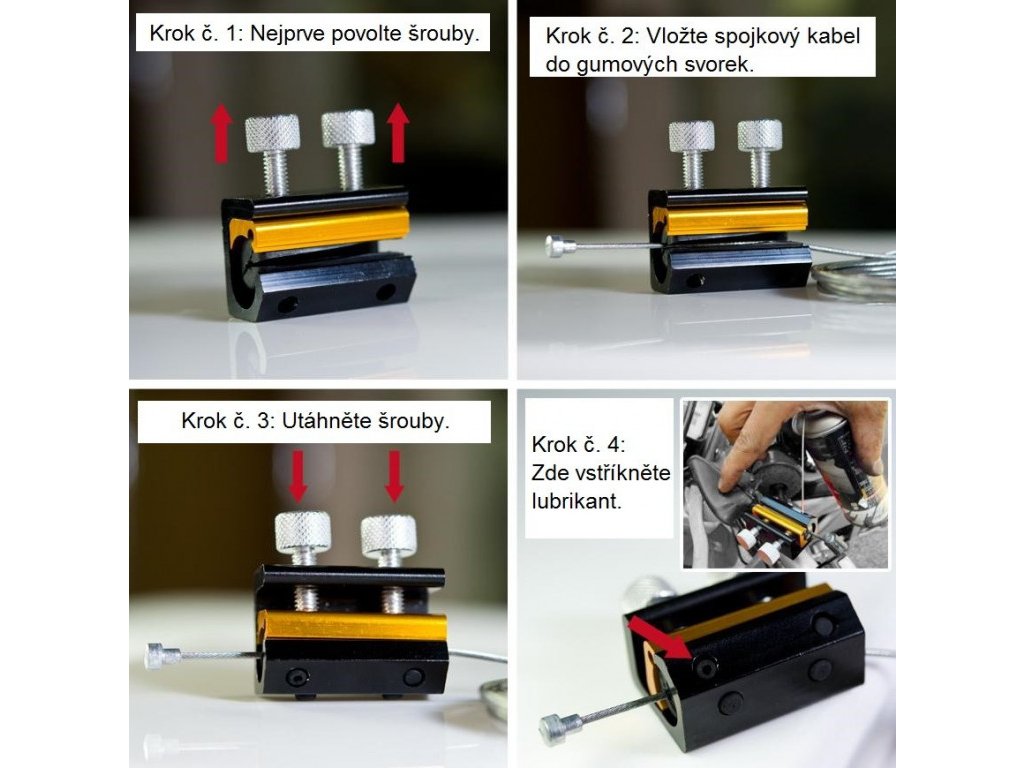 Krok č. 1: Nejprve povolte šrouby.

Krok č. 2: Vložte spojkový kabel do gumových svorek.

Krok č. 3: Utáhněte šrouby.

Krok č. 4: Zde vstříkněte lubrikant.