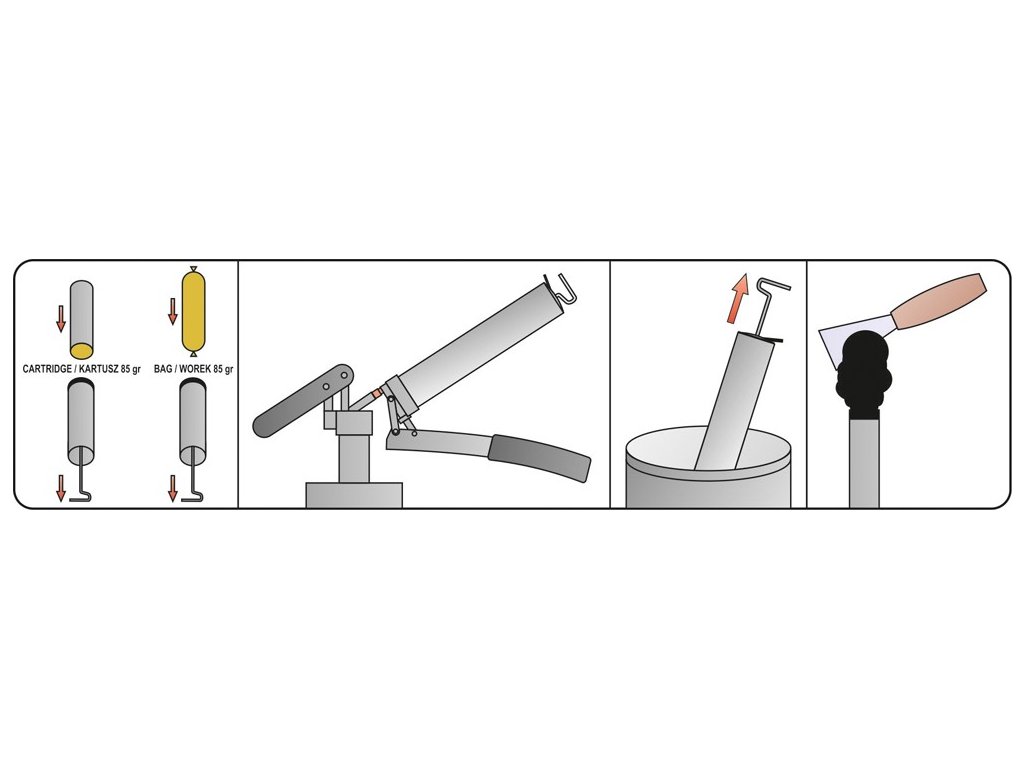 CARTRIDGE / KARTUSZ 85 gr

BAG / WOREK 85 gr