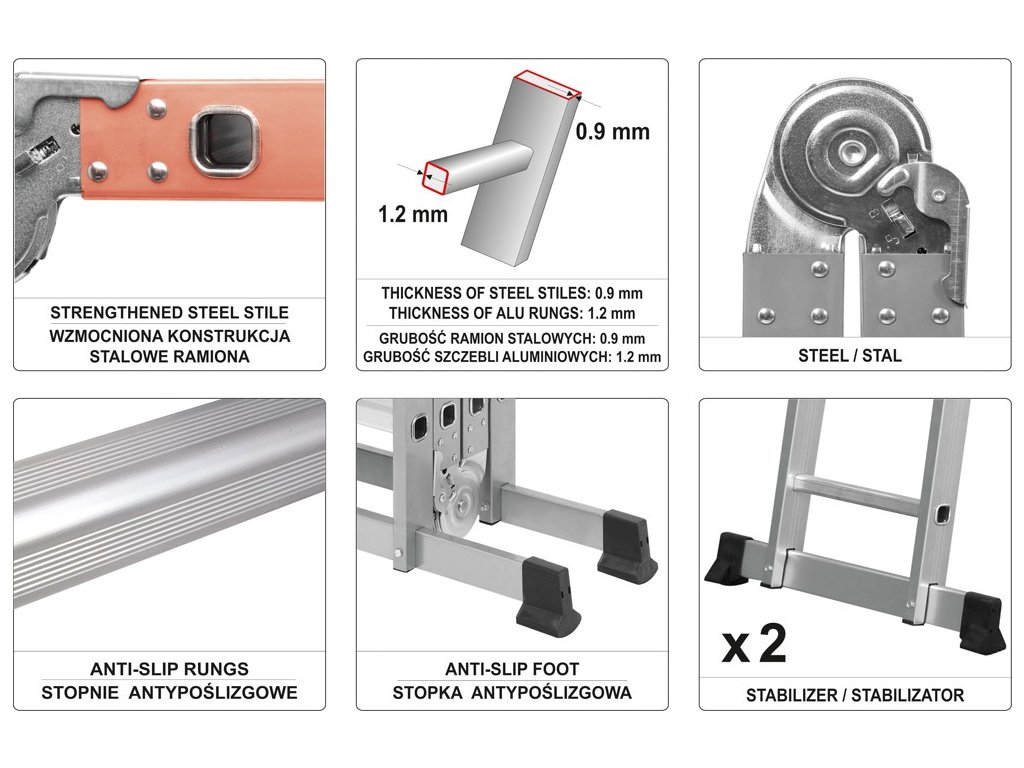 STRENGTHENED STEEL STILE
WZMOCNIONA KONSTRUKCJA STALOWE RAMIONA

0.9 mm
1.2 mm

THICKNESS OF STEEL STILES: 0.9 mm
THICKNESS OF ALU RUNGS: 1.2 mm
GRUBOŚĆ RAMION STALOWYCH: 0.9 mm
GRUBOŚĆ SZCZEBLI ALUMINIOWYCH: 1.2 mm

STEEL / STAL

ANTI-SLIP RUNGS
STOPNIE ANTYPOŚLIZGOWE

ANTI-SLIP FOOT
STOPKA ANTYPOŚLIZGOWA

x 2

STABILIZER / STABILIZATOR