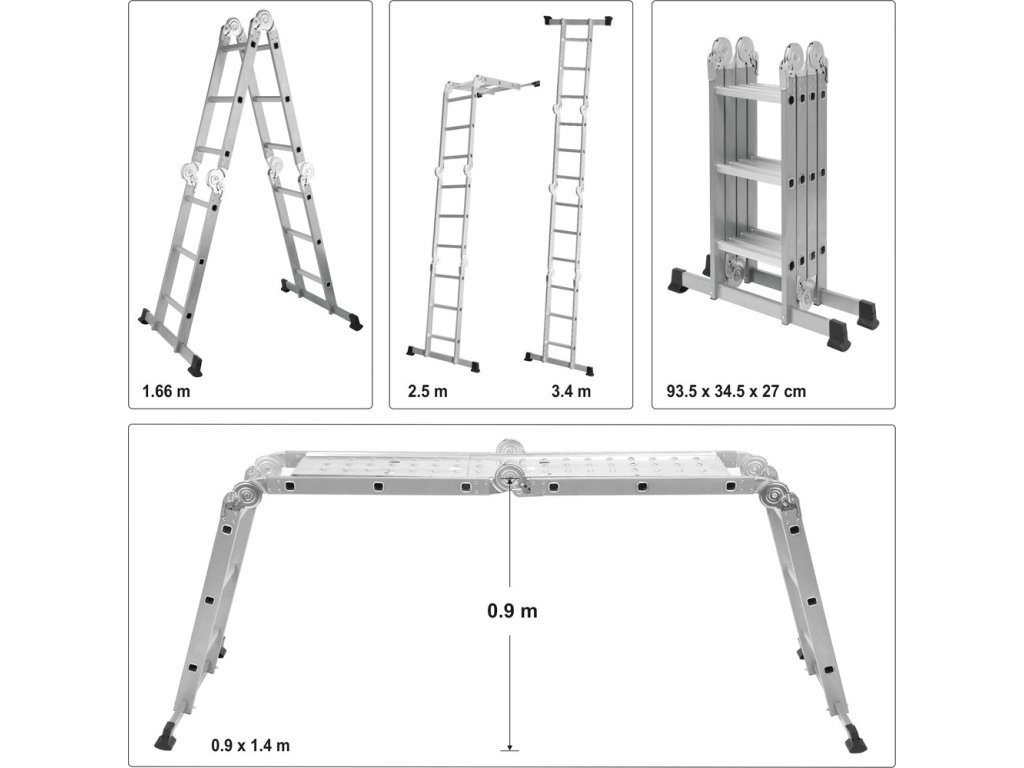 1.66 m

2.5 m

3.4 m

93.5 x 34.5 x 27 cm

0.9 m

0.9 x 1.4 m