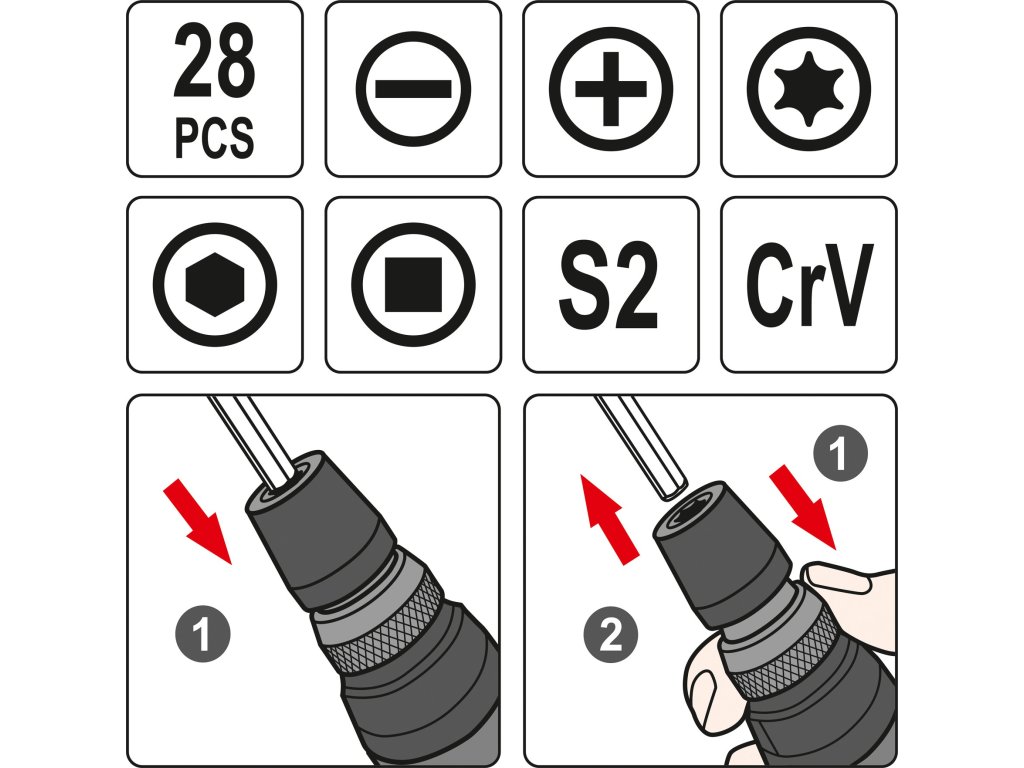 28
PCS

S2

CrV

1

1

2