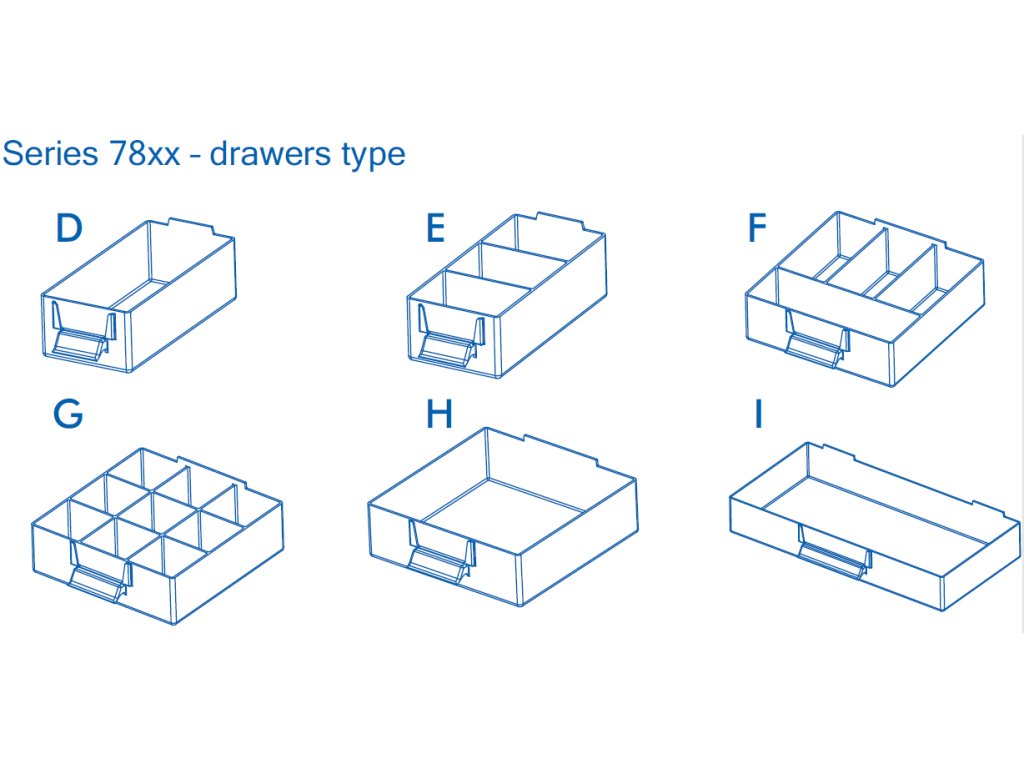 Series 78xx - drawers type

D

E

F

G

H

I