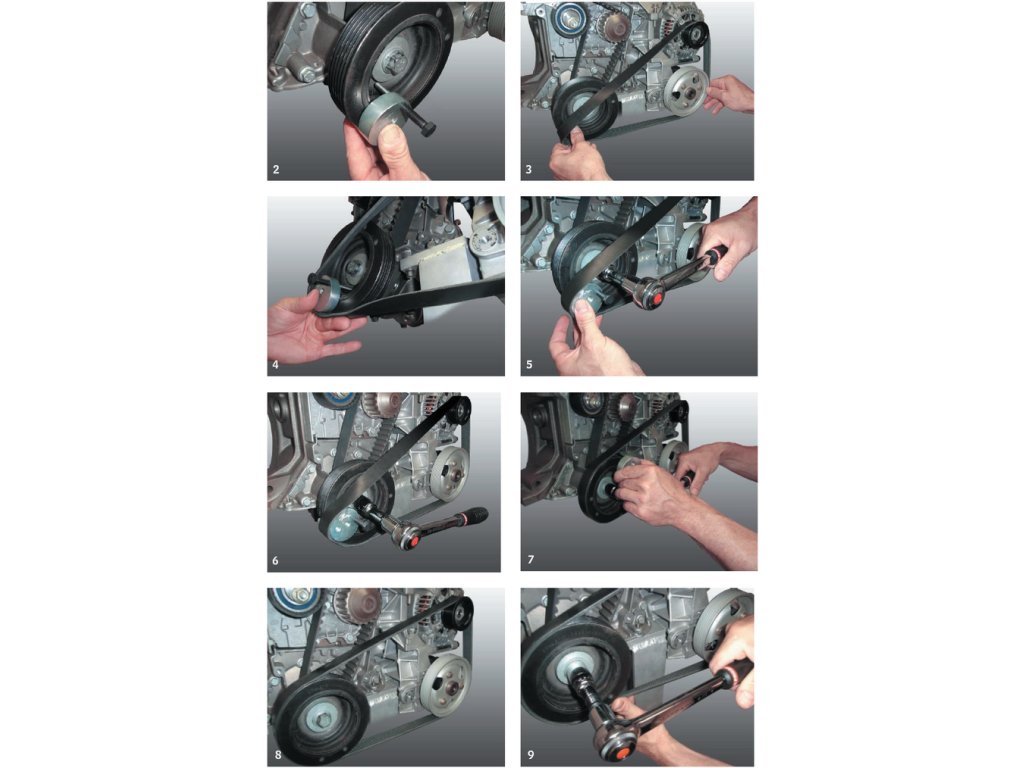 2

3

4

5

6

7

8

9