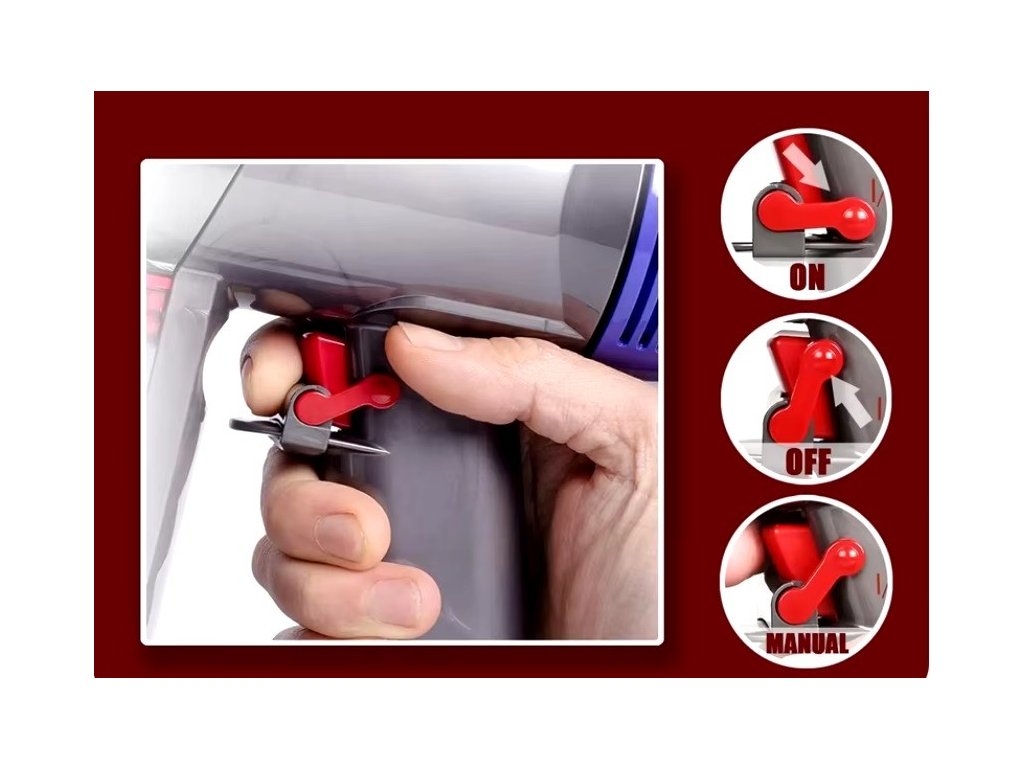 ON

OFF

MANUAL