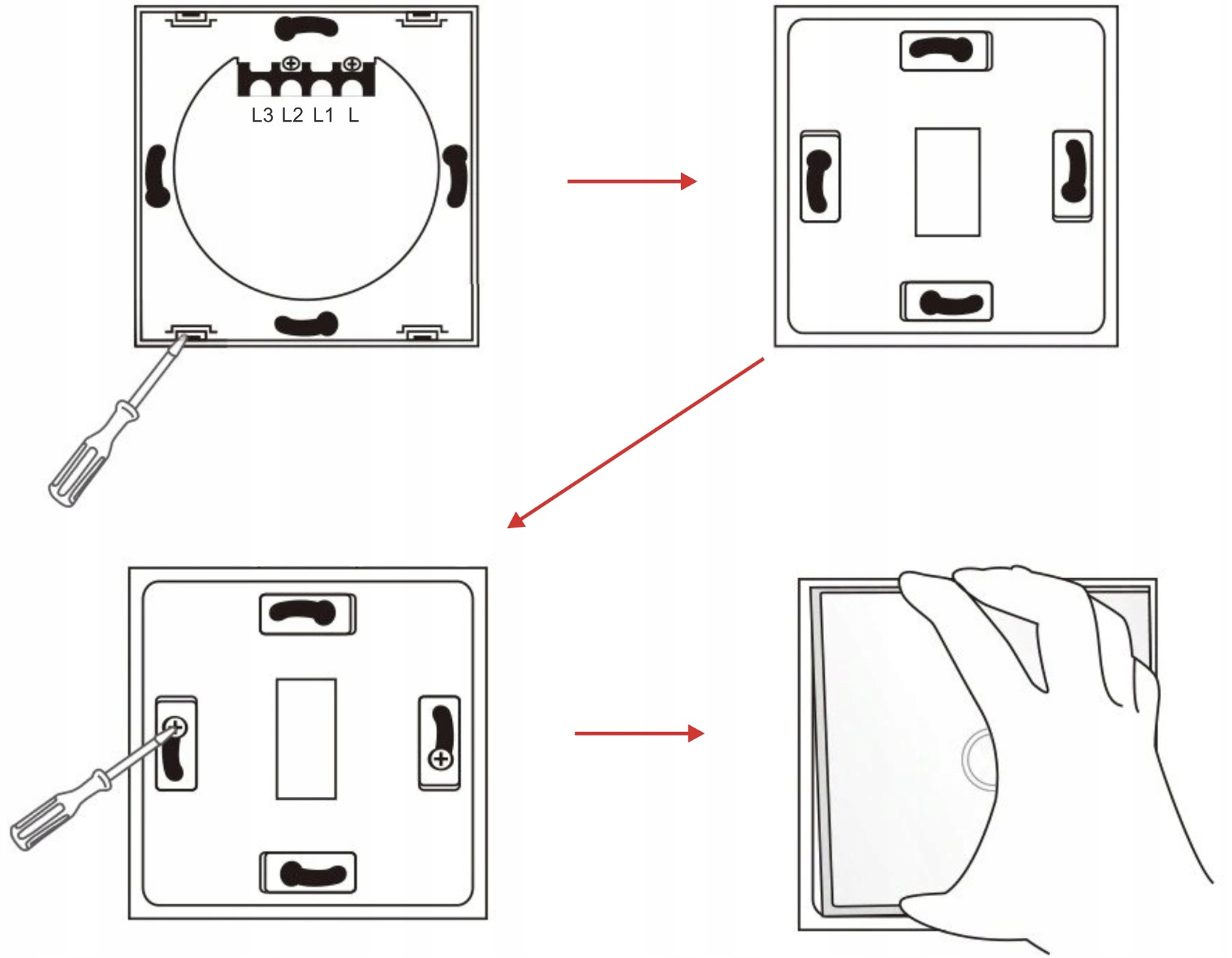 L3 L2 L1 L