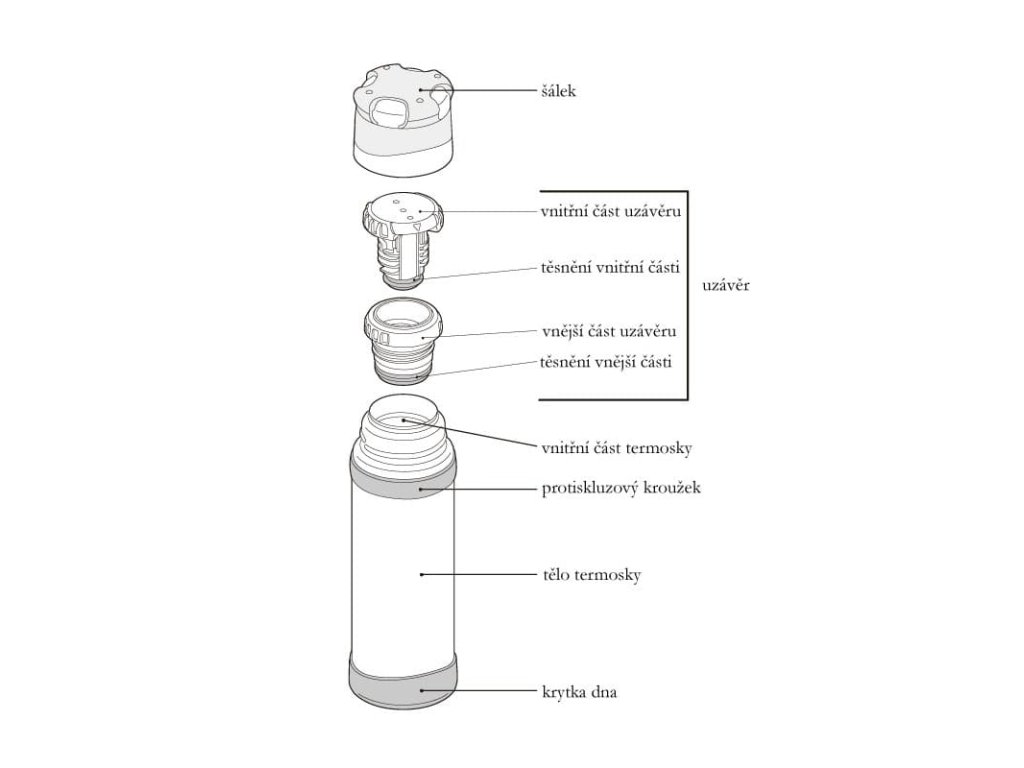 šálek

vnitřní část uzávěru

těsnění vnitřní části

uzávěr

vnější část uzávěru

těsnění vnější části

vnitřní část termosky

protiskluzový kroužek

tělo termosky

krytka dna