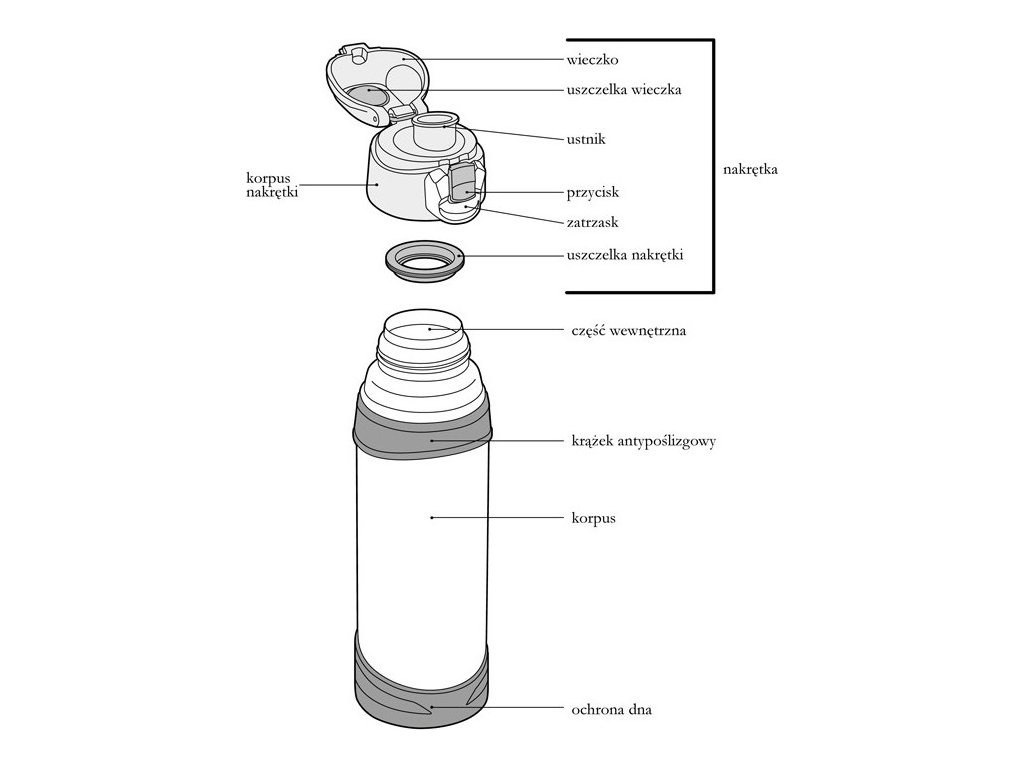 wieczko
uszczelka wieczka
ustnik
korpus nakrętki
przycisk
zatrzask
uszczelka nakrętki
nakrętka
część wewnętrzna
krążek antypoślizgowy
korpus
ochrona dna