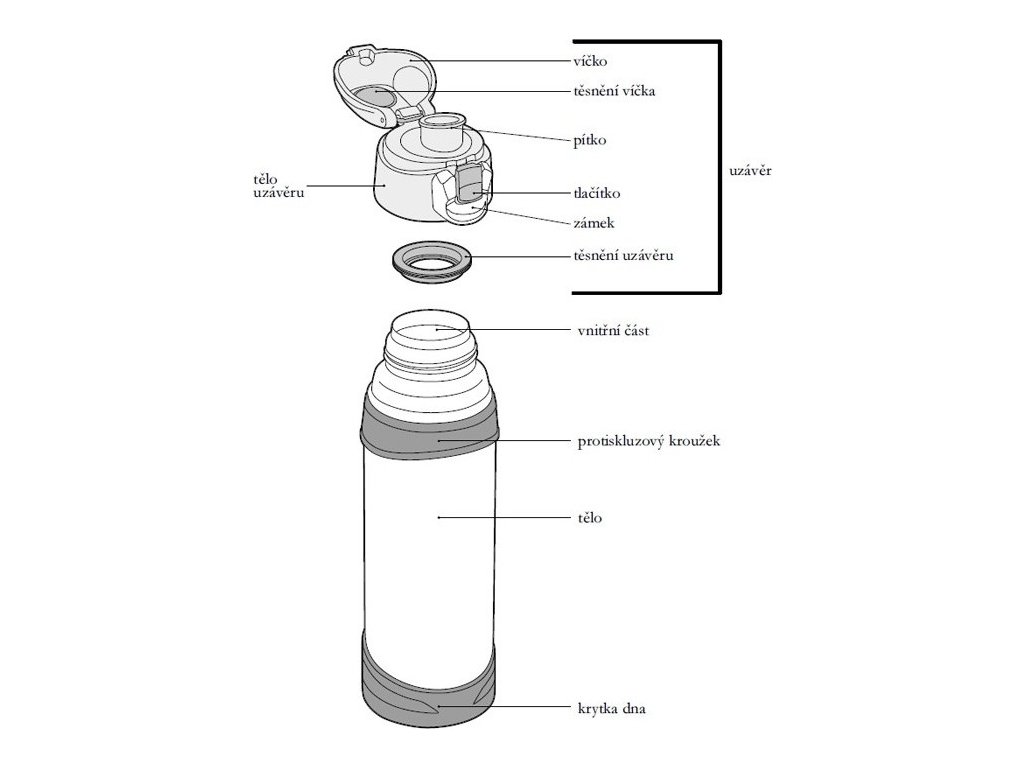 víčko
těsnění víčka
pítko
tělo uzávěru
tlačítko
zámek
těsnění uzávěru
uzávěr
vnitřní část
protiskluzový kroužek
tělo
krytka dna