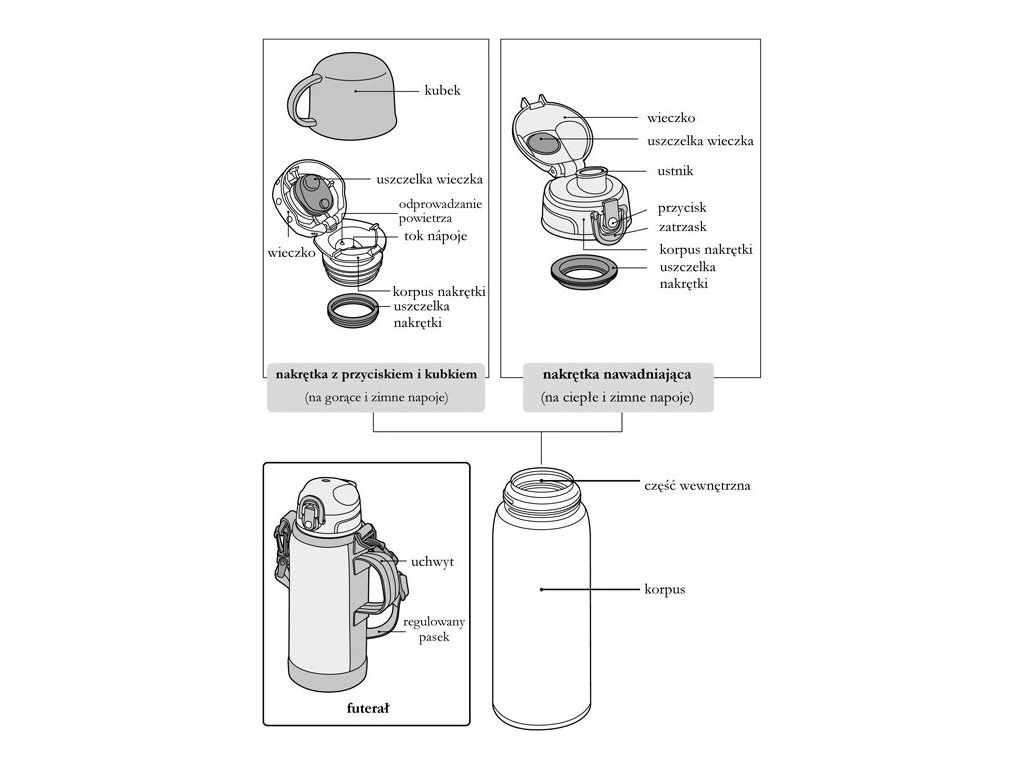 kubek

uszczelka wieczka

odprowadzanie powietrza

tok nápoje

wieczko

korpus nakrętki

uszczelka nakrętki

nakrętka z przyciskiem i kubkiem
(na gorące i zimne napoje)

wieczko

uszczelka wieczka

ustnik

przycisk

zatrzask

korpus nakrętki

uszczelka nakrętki

nakrętka nawadniająca
(na ciepłe i zimne napoje)

uchwyt

regulowany pasek

futerał

część wewnętrzna

korpus