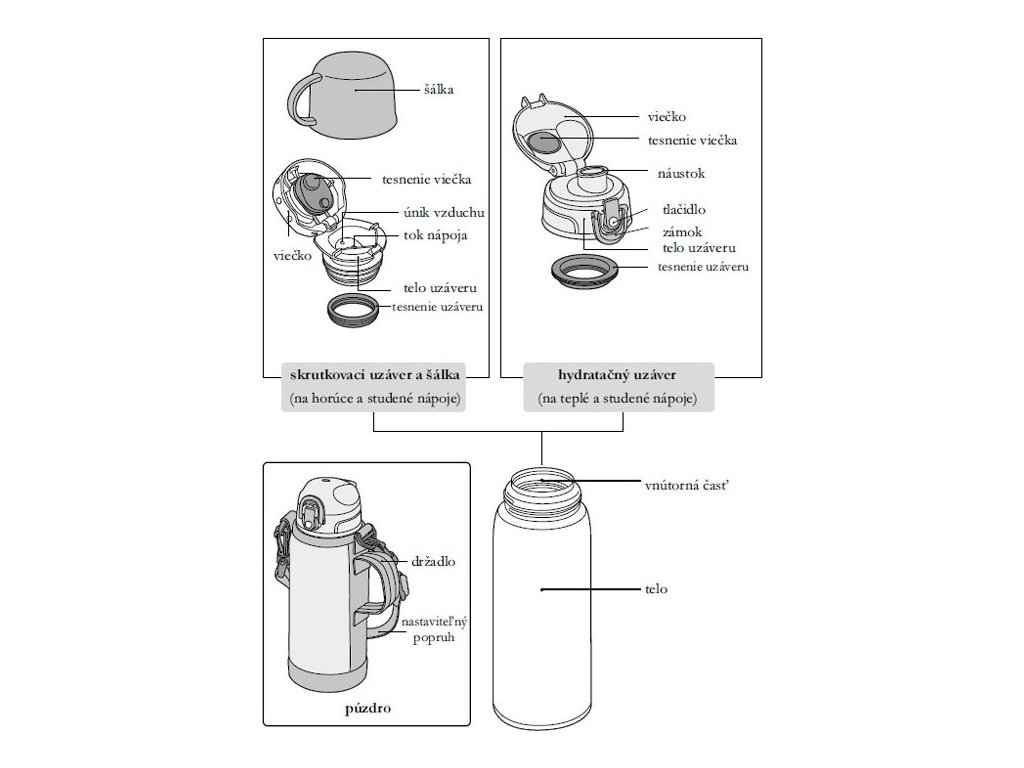 šálka

tesnenie viečka

únik vzduchu

tok nápoja

viečko

telo uzáveru

tesnenie uzáveru

skrutkovací uzáver a šálka
(na horúce a studené nápoje)

viečko

tesnenie viečka

náustok

tlačidlo

zámok

telo uzáveru

tesnenie uzáveru

hydratačný uzáver
(na teplé a studené nápoje)

držadlo

nastaviteľný popruh

púzdro

vnútorná časť

telo