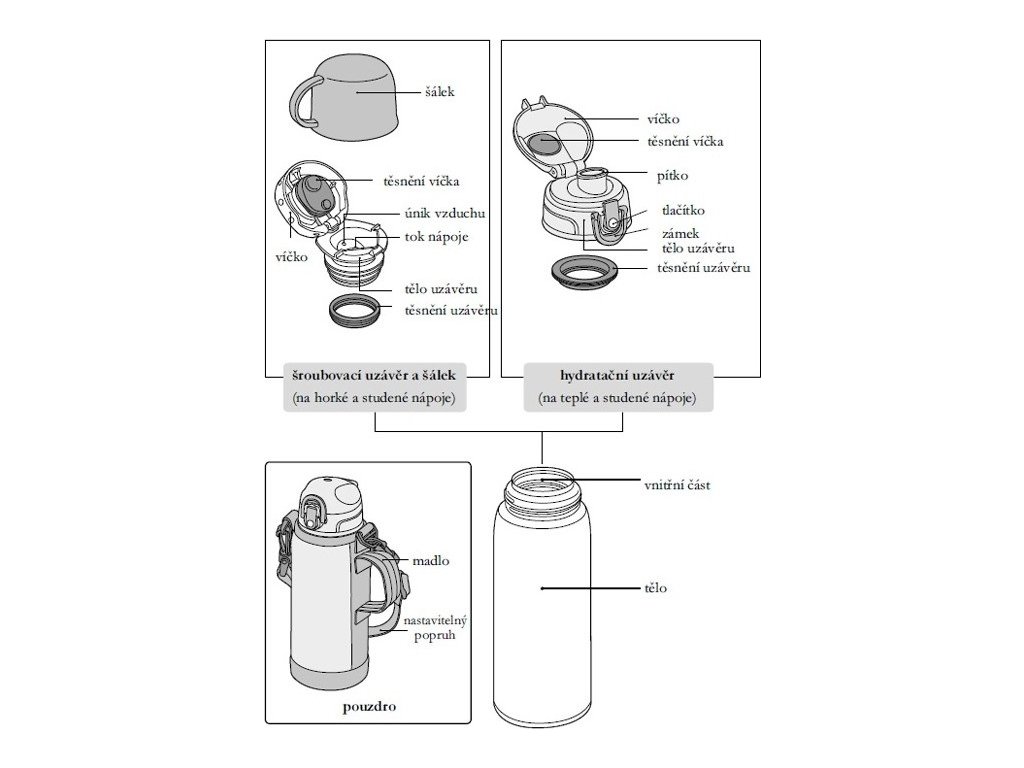 šálek

těsnění víčka

únik vzduchu

tok nápoje

víčko

tělo uzávěru

těsnění uzávěru

šroubovací uzávěr a šálek
(na horké a studené nápoje)

víčko

těsnění víčka

pítko

tlačítko

zámek

tělo uzávěru

těsnění uzávěru

hydratační uzávěr
(na teplé a studené nápoje)

madlo

nastavitelný popruh

pouzdro

vnitřní část

tělo