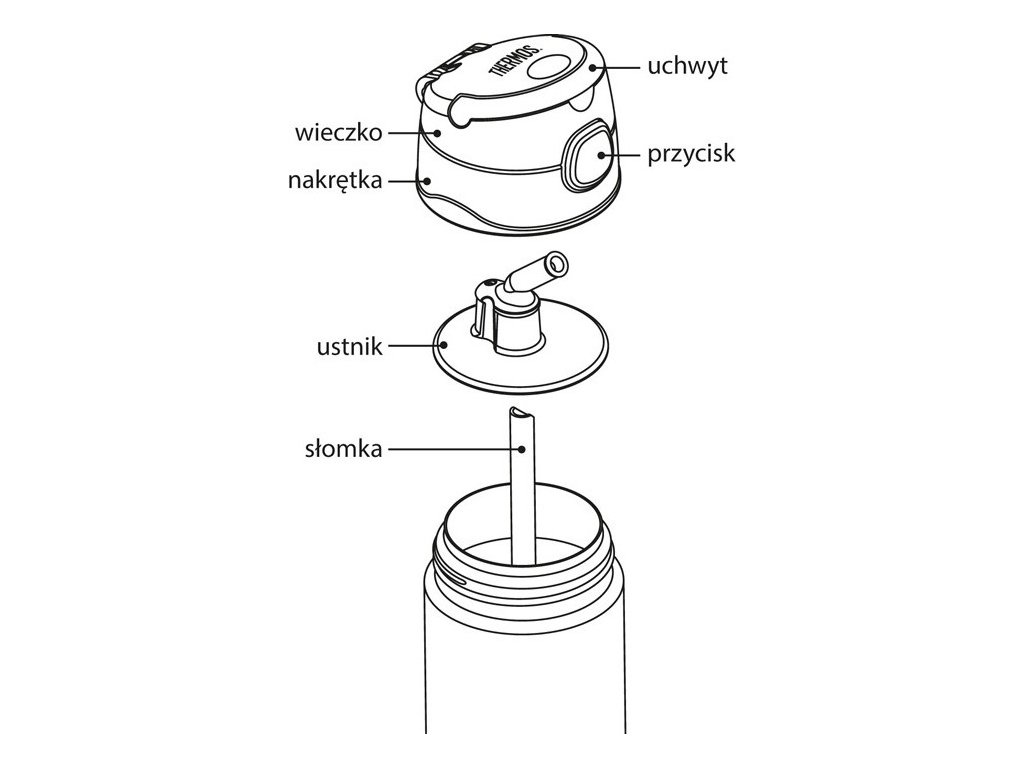 THERMOS.
uchwyt
wieczko
przycisk
nakrętka
ustnik
słomka