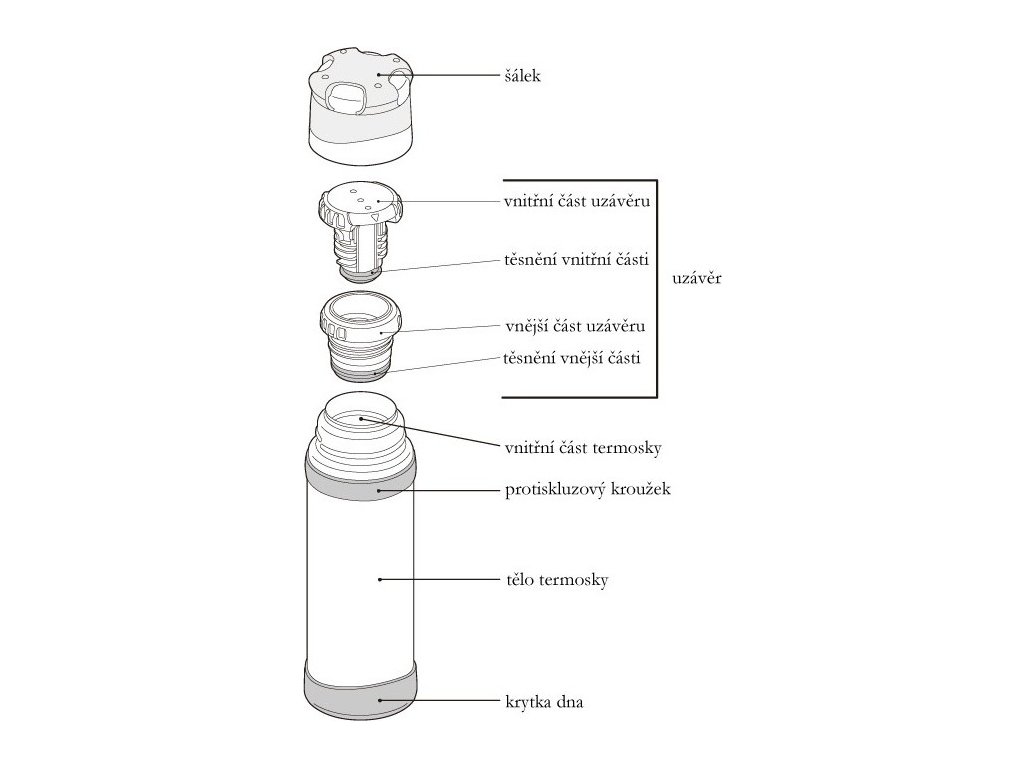 šálek

vnitřní část uzávěru

těsnění vnitřní části

uzávěr

vnější část uzávěru

těsnění vnější části

vnitřní část termosky

protiskluzový kroužek

tělo termosky

krytka dna