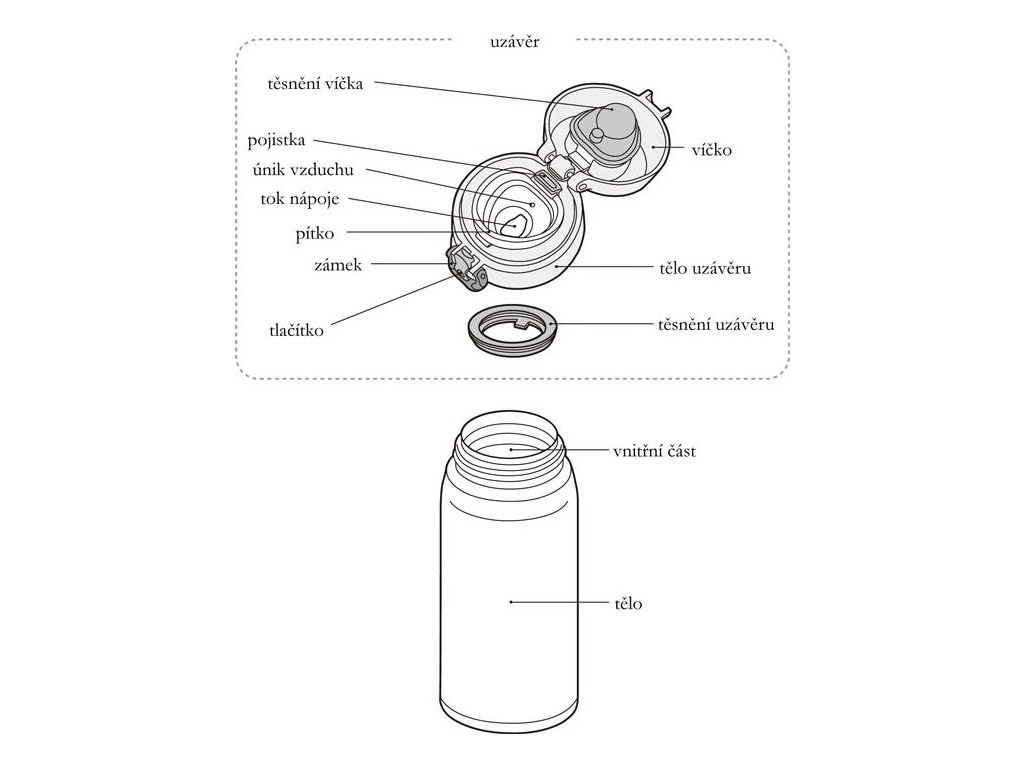 uzávěr

těsnění víčka

pojistka

únik vzduchu

tok nápoje

pítko

zámek

tlačítko

víčko

tělo uzávěru

těsnění uzávěru

vnitřní část

tělo