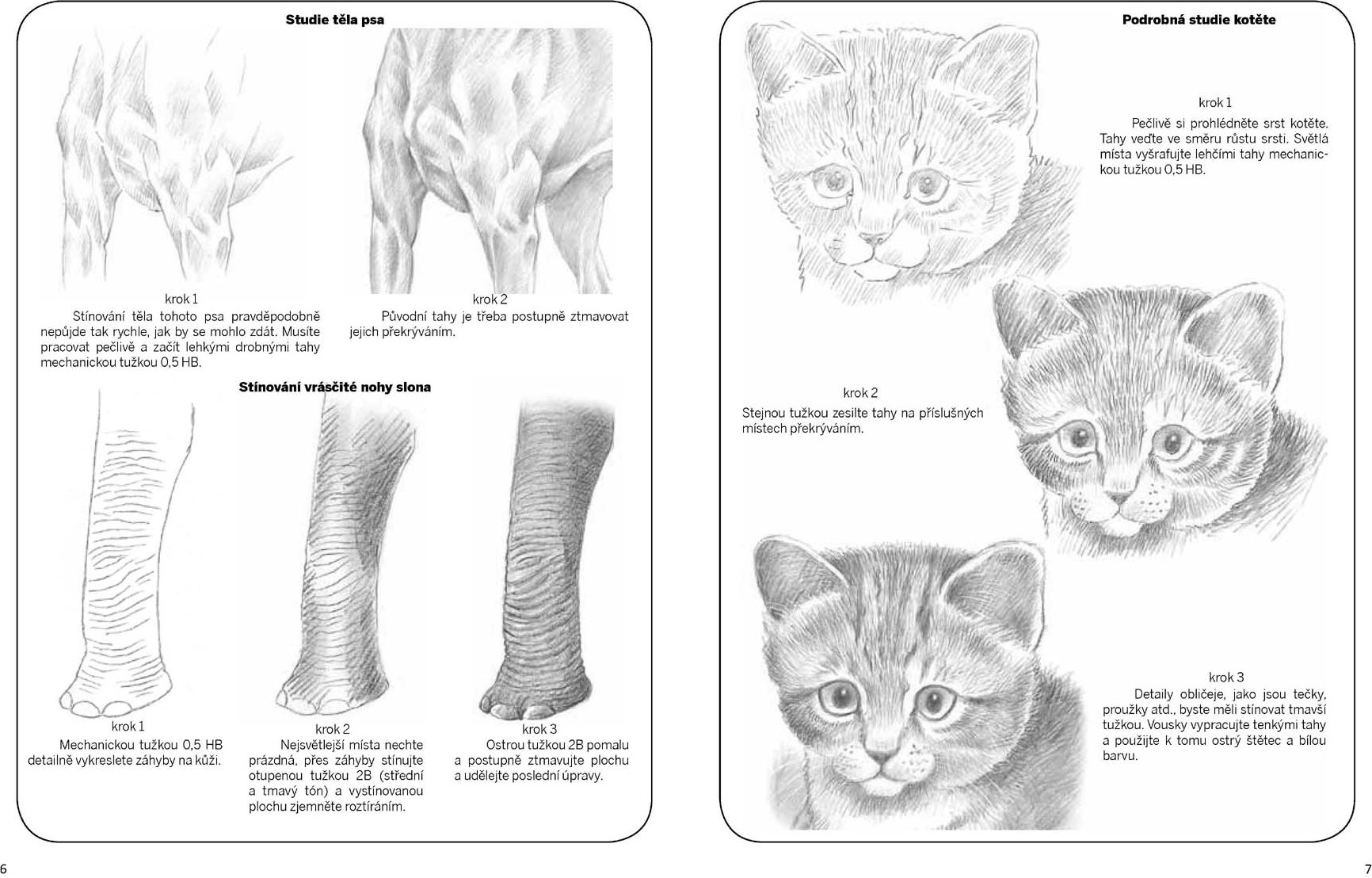 Studie těla psa

krok 1
Stínování těla tohoto psa pravděpodobně nepůjde tak rychle, jak by se mohlo zdát. Musíte pracovat pečlivě a začít lehkými drobnými tahy mechanickou tužkou 0,5 HB.

krok 2
Původní tahy je třeba postupně ztmavovat jejich překrýváním.

Stínování vrásčité nohy slona

krok 1
Mechanickou tužkou 0,5 HB detailně vykreslete záhyby na kůži.

krok 2
Nejsvětlejší místa nechte prázdná, přes záhyby stínujte otupenou tužkou 2B (střední a tmavý tón) a vystínovanou plochu zjemněte roztíráním.

krok 3
Ostrou tužkou 2B pomalu a postupně ztmavujte plochu a udělejte poslední úpravy.

6

Podrobná studie kotěte

krok 1
Pečlivě si prohlédněte srst kotěte. Tahy veďte ve směru růstu srsti. Světlá místa vyšrafujte lehčími tahy mechanickou tužkou 0,5 HB.

krok 2
Stejnou tužkou zesilte tahy na příslušných místech překrýváním.

krok 3
Detaily obličeje, jako jsou tečky, proužky atd., byste měli stínovat tmavší tužkou. Vousky vypracujte tenkými tahy a použijte k tomu ostrý štětec a bílou barvu.

7