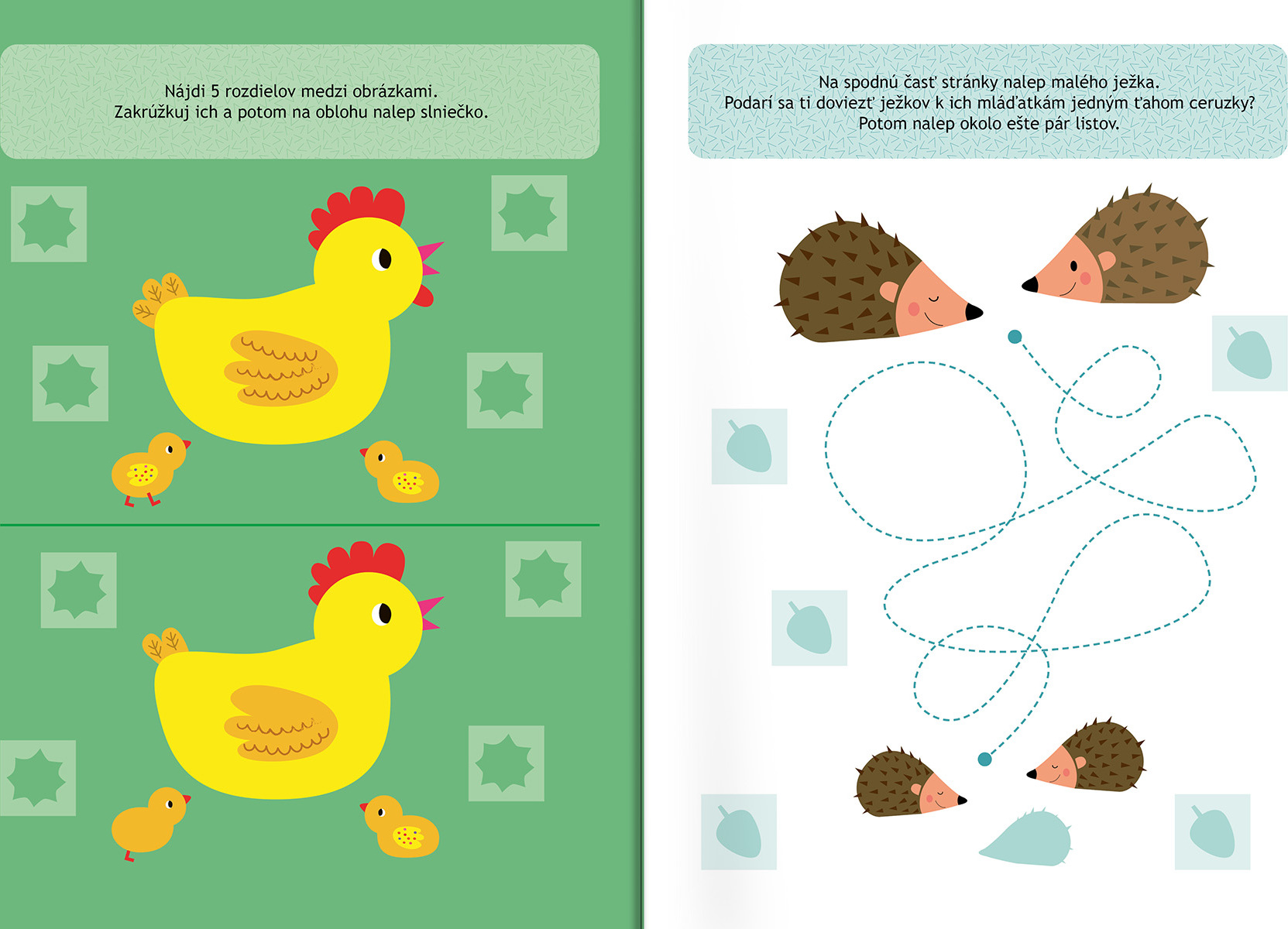 Nájdi 5 rozdielov medzi obrázkami.
Zakrúžkuj ich a potom na oblohu nalep slniečko.

Na spodnú časť stránky nalep malého ježka.
Podarí sa ti doviezť ježkov k ich mláďatkám jedným ťahom ceruzky?
Potom nalep okolo ešte pár listov.