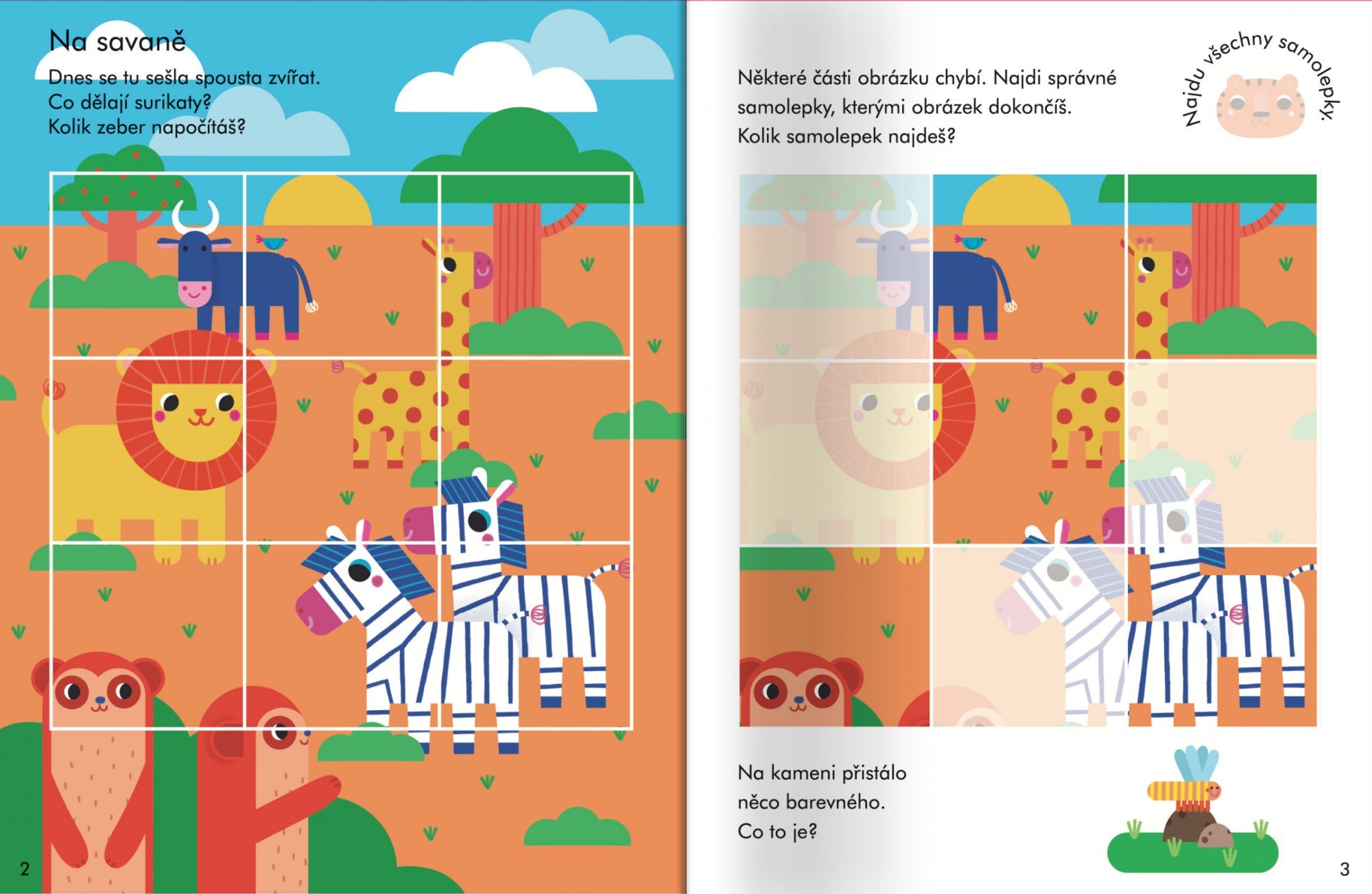 Na savaně

Dnes se tu sešla spousta zvířat.
Co dělají surikaty?
Kolik zeber napočítáš?

2

Některé části obrázku chybí. Najdi správné samolepky, kterými obrázek dokončíš.
Kolik samolepek najdeš?

Najdu všechny samolepky.

Na kameni přistálo něco barevného.
Co to je?

3