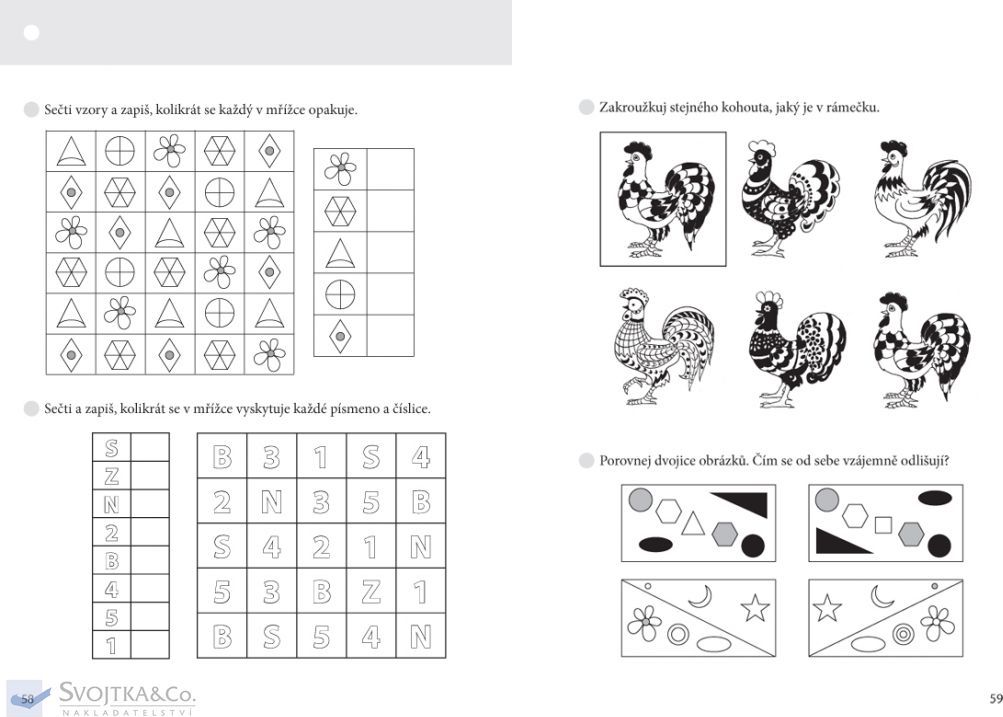 Sečti vzory a zapiš, kolikrát se každý v mřížce opakuje.

Sečti a zapiš, kolikrát se v mřížce vyskytuje každé písmeno a číslice.

| S | |
|---|---|
| Z | |
| N | |
| 2 | |
| B | |
| 4 | |
| 5 | |
| 1 | |

| B | 3 | 1 | S | 4 |
|---|---|---|---|---|
| 2 | N | 3 | 5 | B |
| S | 4 | 2 | 1 | N |
| 5 | 3 | B | Z | 1 |
| B | S | 5 | 4 | N |

Zakroužkuj stejného kohouta, jaký je v rámečku.

Porovnej dvojice obrázků. Čím se od sebe vzájemně odlišují?

58 SVOJTKA&Co. NAKLADATELSTVÍ

59