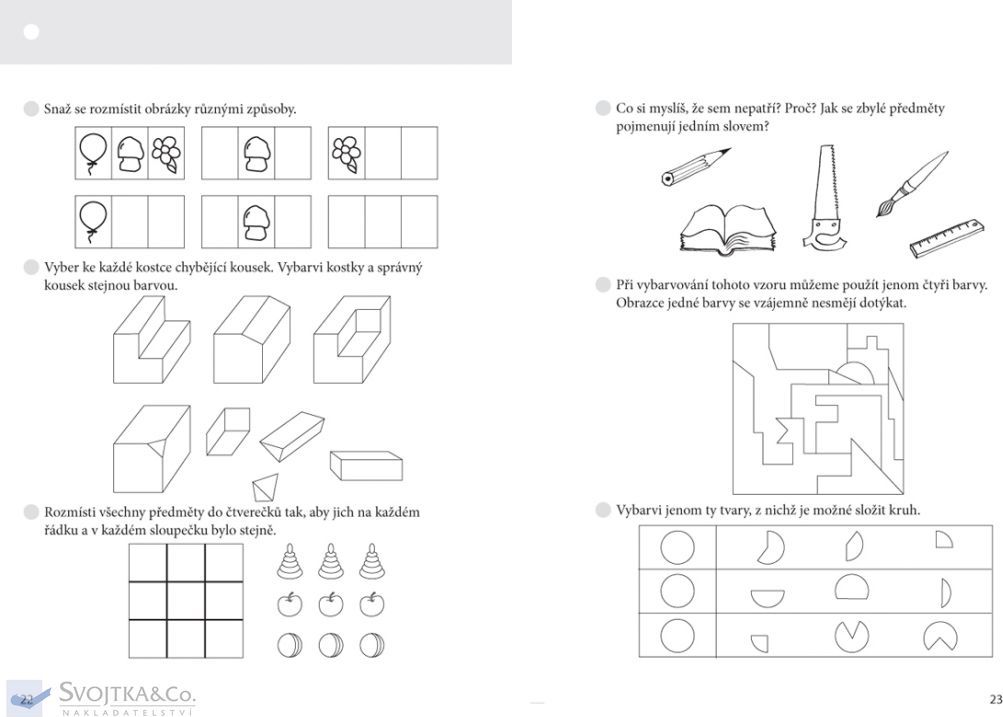 Snaž se rozmístit obrázky různými způsoby.

Vyber ke každé kostce chybějící kousek. Vybarvi kostky a správný kousek stejnou barvou.

Rozmísti všechny předměty do čtverečků tak, aby jich na každém řádku a v každém sloupečku bylo stejně.

22

SVOJTKA&Co.
NAKLADATELSTVÍ

Co si myslíš, že sem nepatří? Proč? Jak se zbylé předměty pojmenují jedním slovem?

Při vybarvování tohoto vzoru můžeme použít jenom čtyři barvy. Obrazce jedné barvy se vzájemně nesmějí dotýkat.

Vybarvi jenom ty tvary, z nichž je možné složit kruh.

23