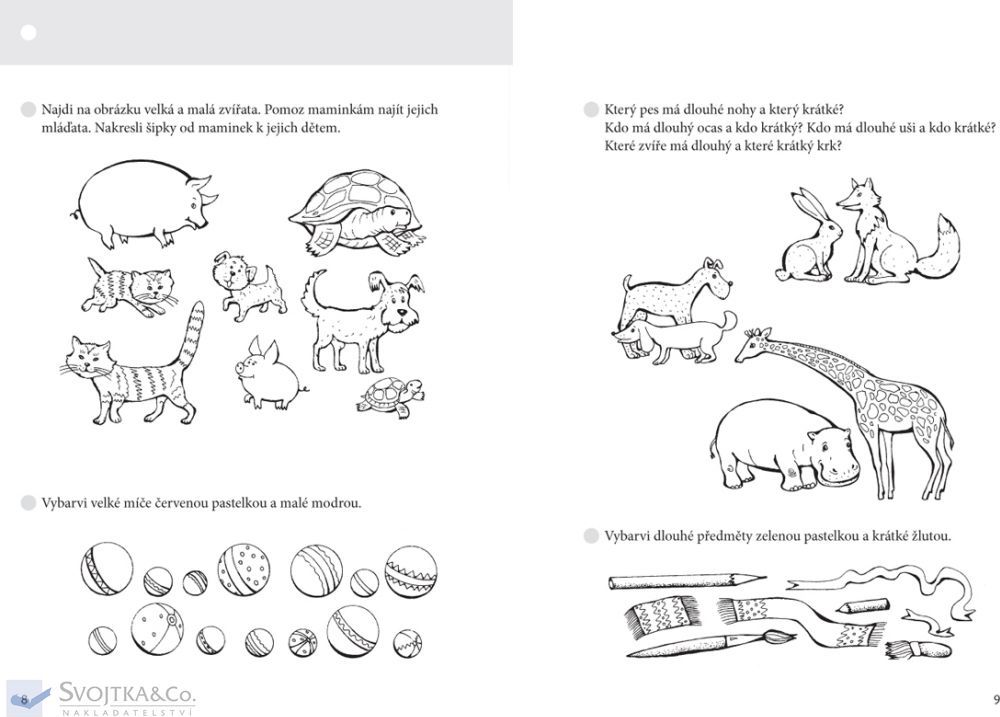 Najdi na obrázku velká a malá zvířata. Pomoz maminkám najít jejich mláďata. Nakresli šipky od maminek k jejich dětem.

Vybarvi velké míče červenou pastelkou a malé modrou.

8

SVOJTKA&Co.
NAKLADATELSTVÍ

Který pes má dlouhé nohy a který krátké?
Kdo má dlouhý ocas a kdo krátký? Kdo má dlouhé uši a kdo krátké?
Které zvíře má dlouhý a které krátký krk?

Vybarvi dlouhé předměty zelenou pastelkou a krátké žlutou.

9