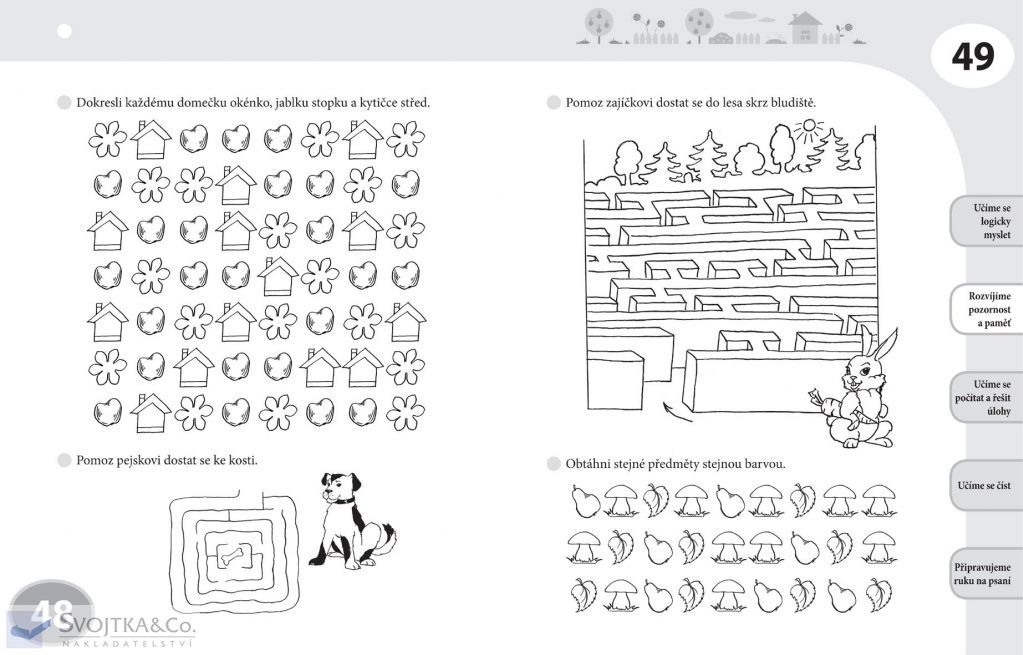 49

Dokresli každému domečku okénko, jablku stopku a kytičce střed.

Pomoz pejskovi dostat se ke kosti.

48

SVOJTKA&Co.
NAKLADATELSTVÍ

Pomoz zajíčkovi dostat se do lesa skrz bludiště.

Obtáhni stejné předměty stejnou barvou.

Učíme se logicky myslet

Rozvíjíme pozornost a paměť

Učíme se počítat a řešit úlohy

Učíme se číst

Připravujeme ruku na psaní