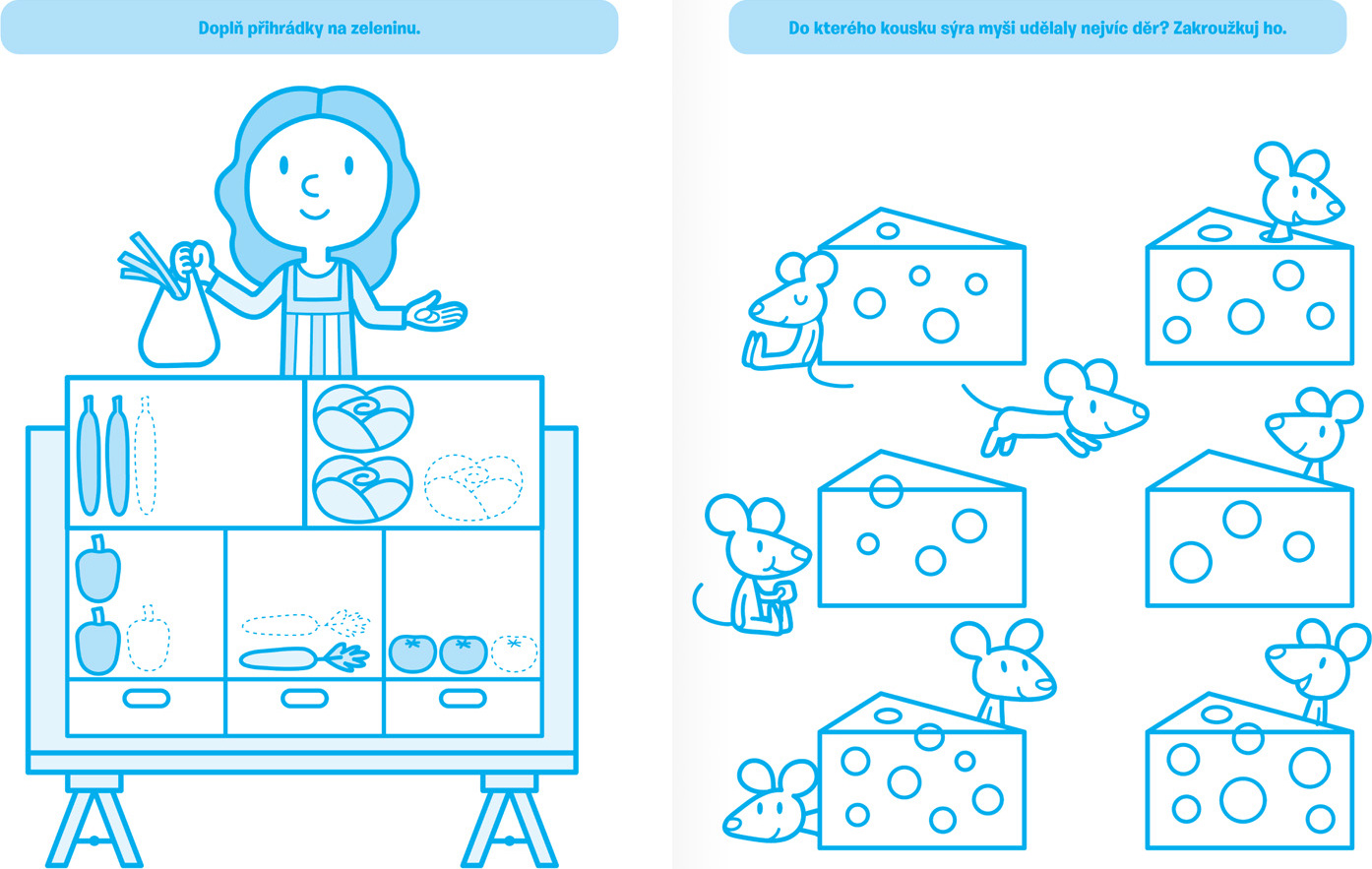 Doplň přihrádky na zeleninu.

Do kterého kousku sýra myši udělaly nejvíc děr? Zakroužkuj ho.