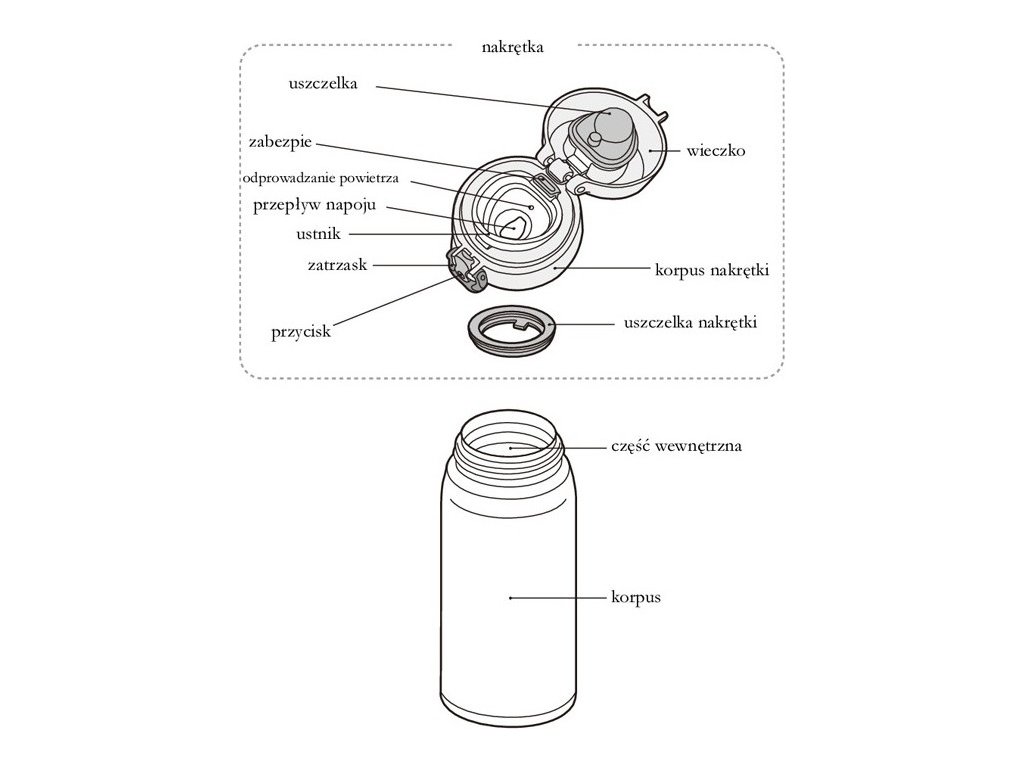 nakrętka

uszczelka

zabezpie

odprowadzanie powietrza

przepływ napoju

ustnik

zatrzask

przycisk

wieczko

korpus nakrętki

uszczelka nakrętki

część wewnętrzna

korpus