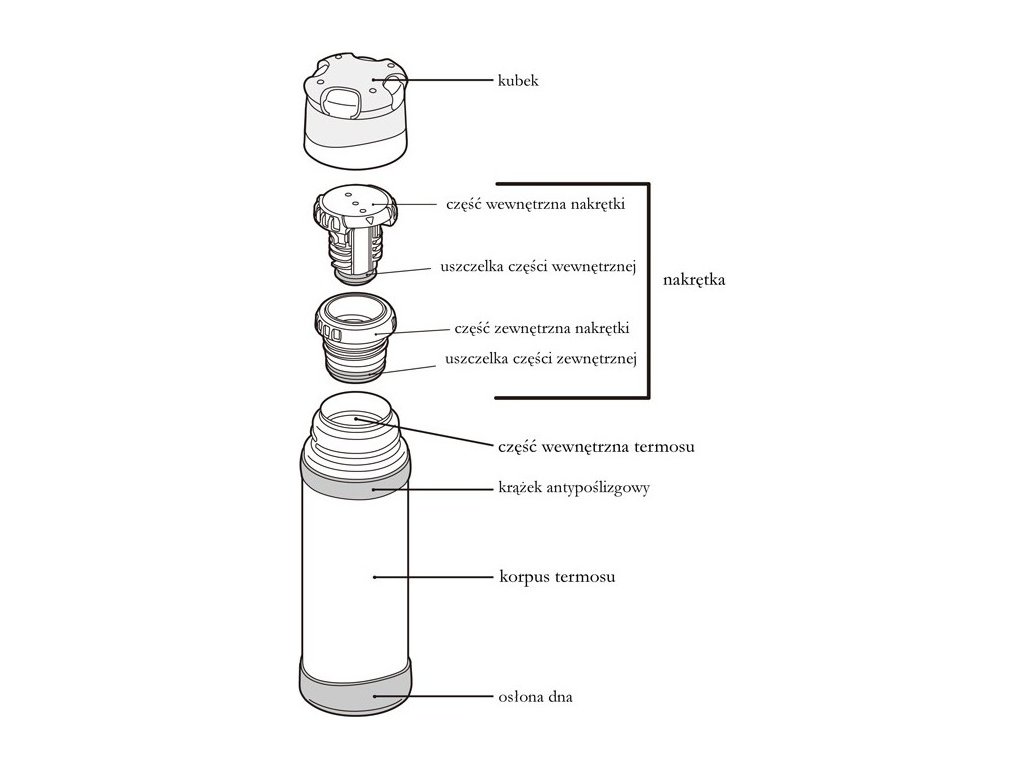 kubek

część wewnętrzna nakrętki

uszczelka części wewnętrznej

nakrętka

część zewnętrzna nakrętki

uszczelka części zewnętrznej

część wewnętrzna termosu

krążek antypoślizgowy

korpus termosu

osłona dna