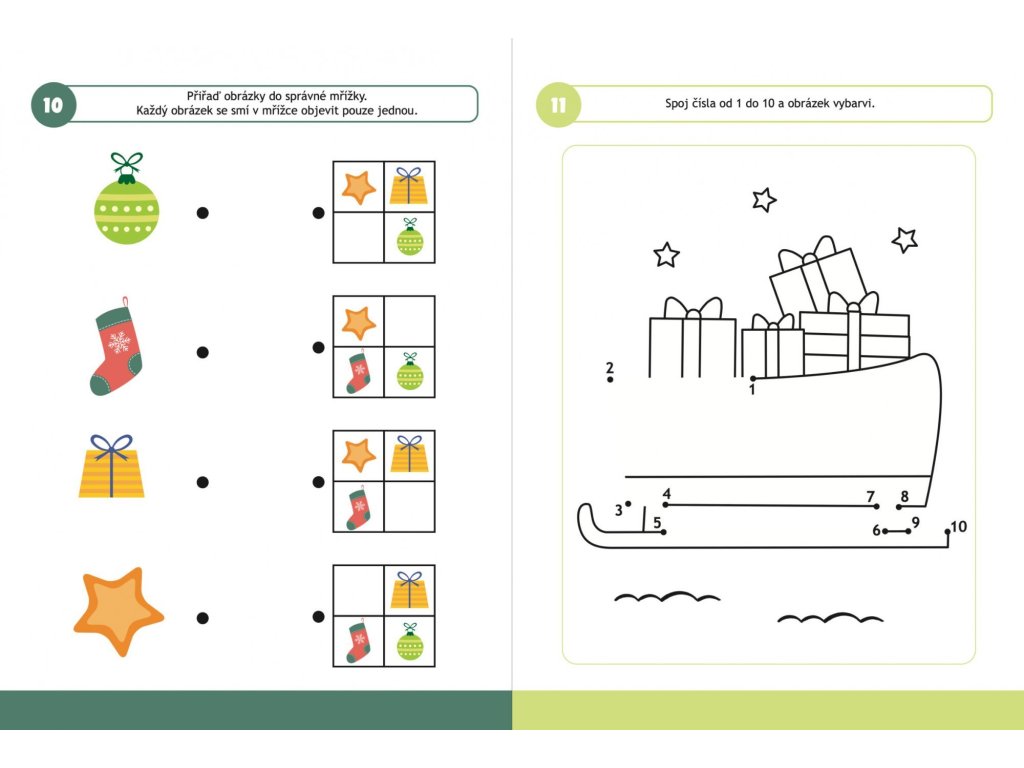 10

Přiřaď obrázky do správné mřížky.
Každý obrázek se smí v mřížce objevit pouze jednou.

11

Spoj čísla od 1 do 10 a obrázek vybarvi.

2

1

3

4

5

7

8

6

9

10