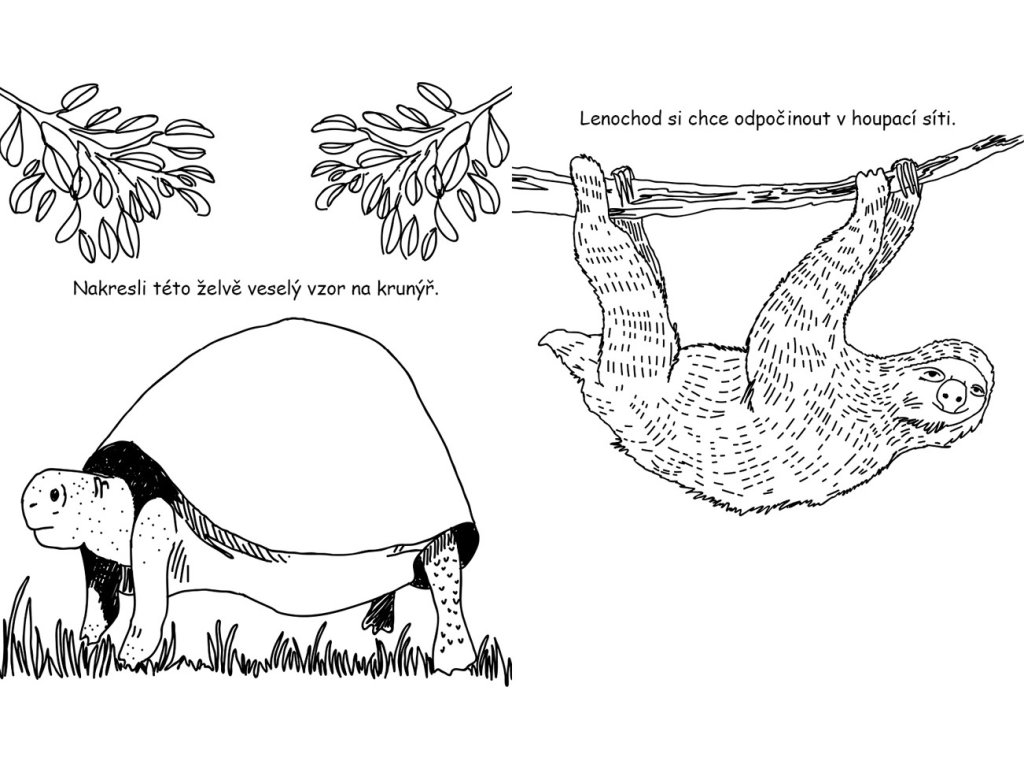 Nakresli této želvě veselý vzor na krunýř.

Lenochod si chce odpočinout v houpací síti.