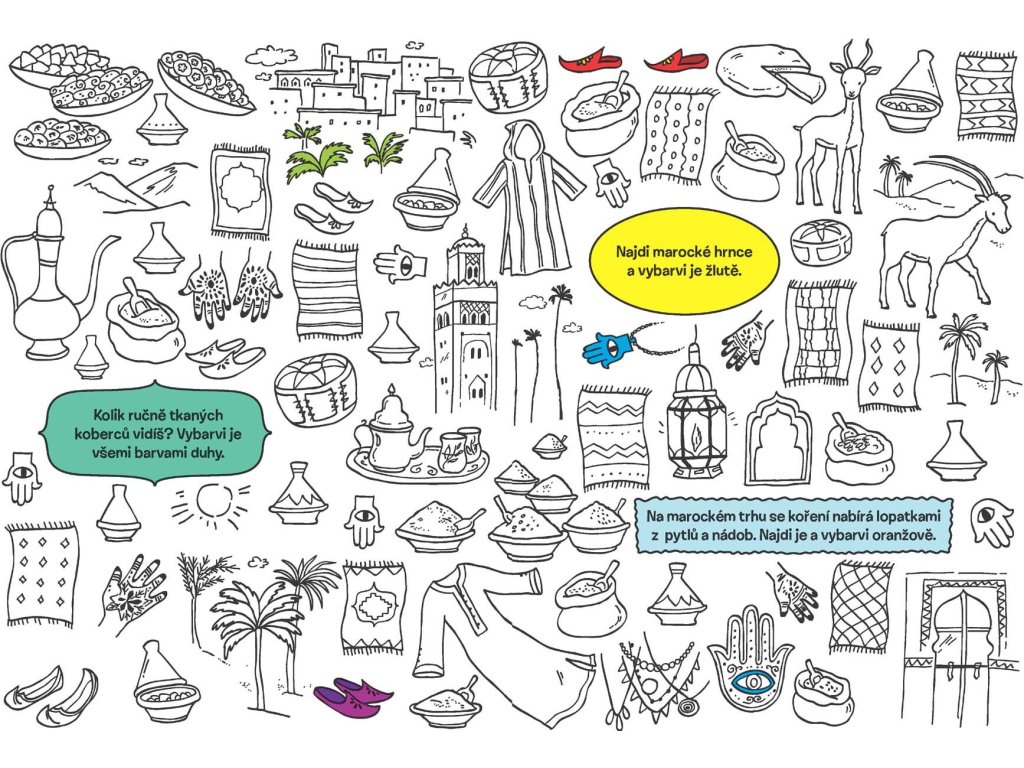 Najdi marocké hrnce a vybarvi je žlutě.

Kolik ručně tkaných koberců vidíš? Vybarvi je všemi barvami duhy.

Na marockém trhu se koření nabírá lopatkami z pytlů a nádob. Najdi je a vybarvi oranžově.