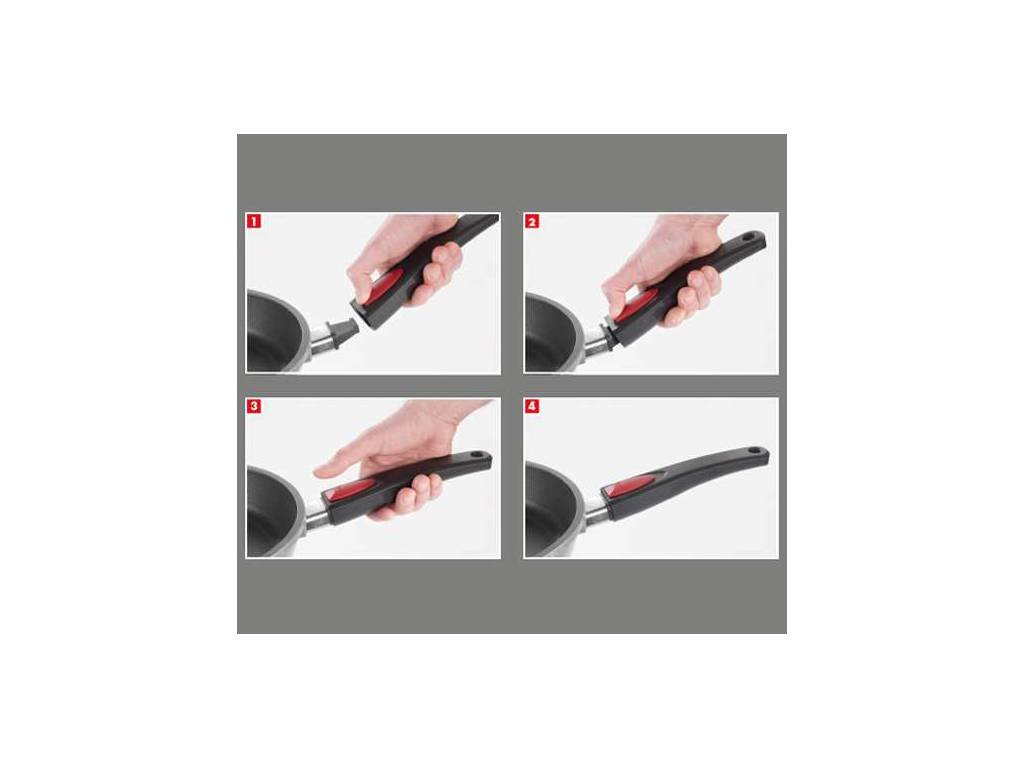 1

2

3

4