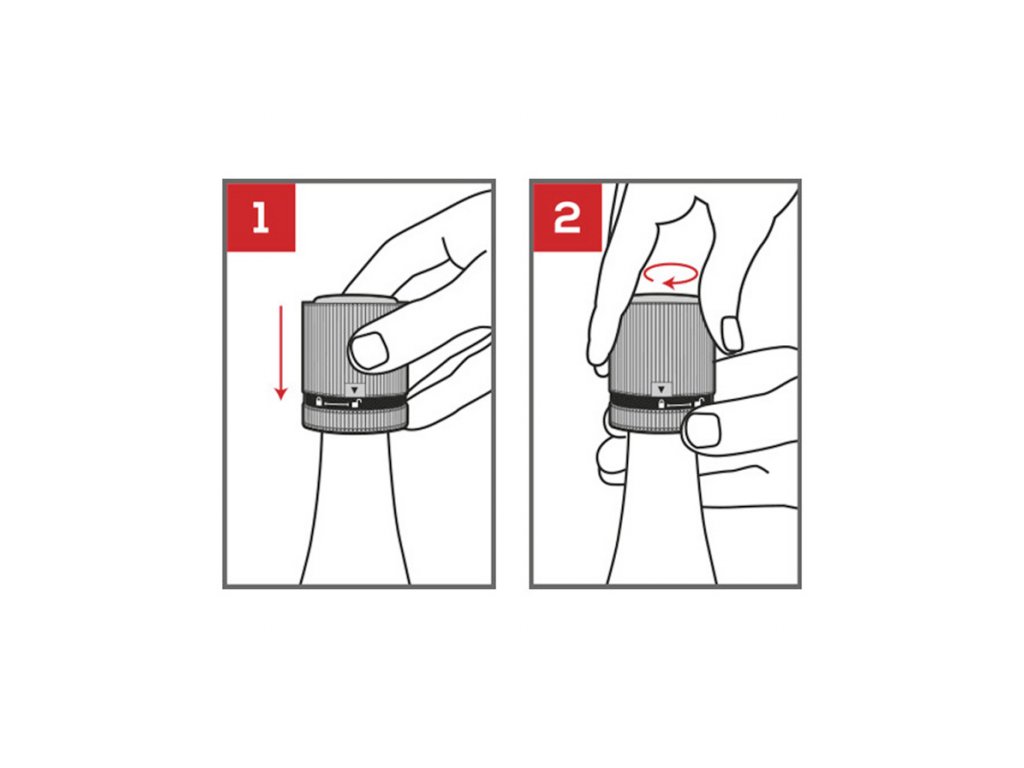 1

2