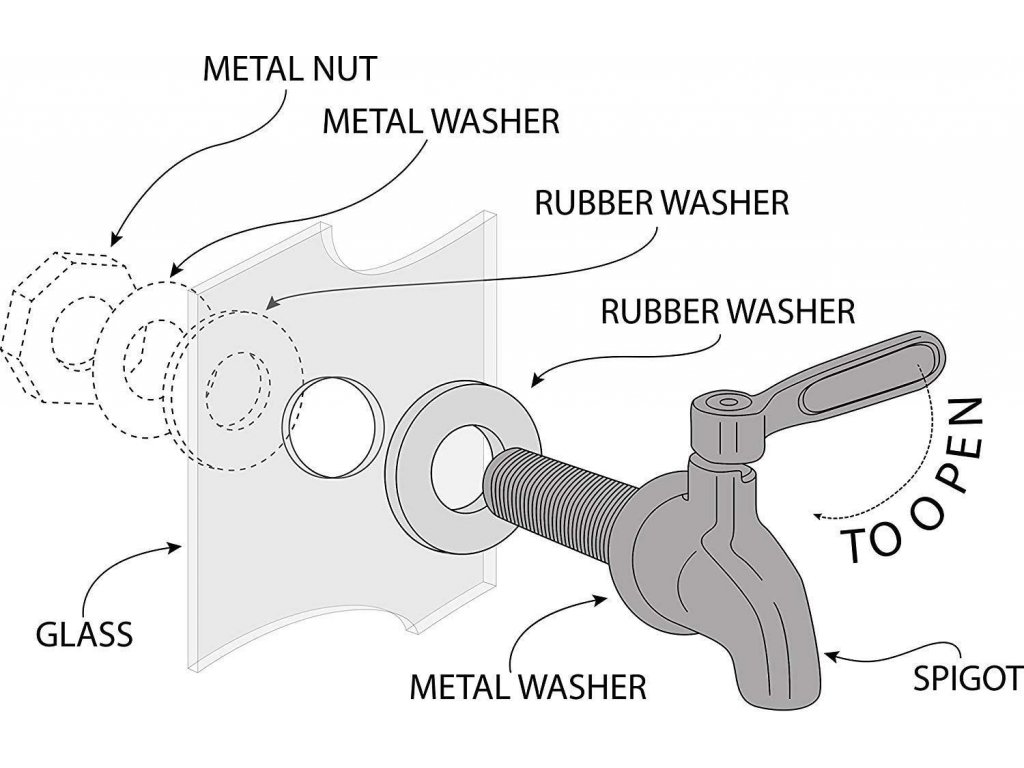 METAL NUT

METAL WASHER

RUBBER WASHER

RUBBER WASHER

TO OPEN

GLASS

METAL WASHER

SPIGOT