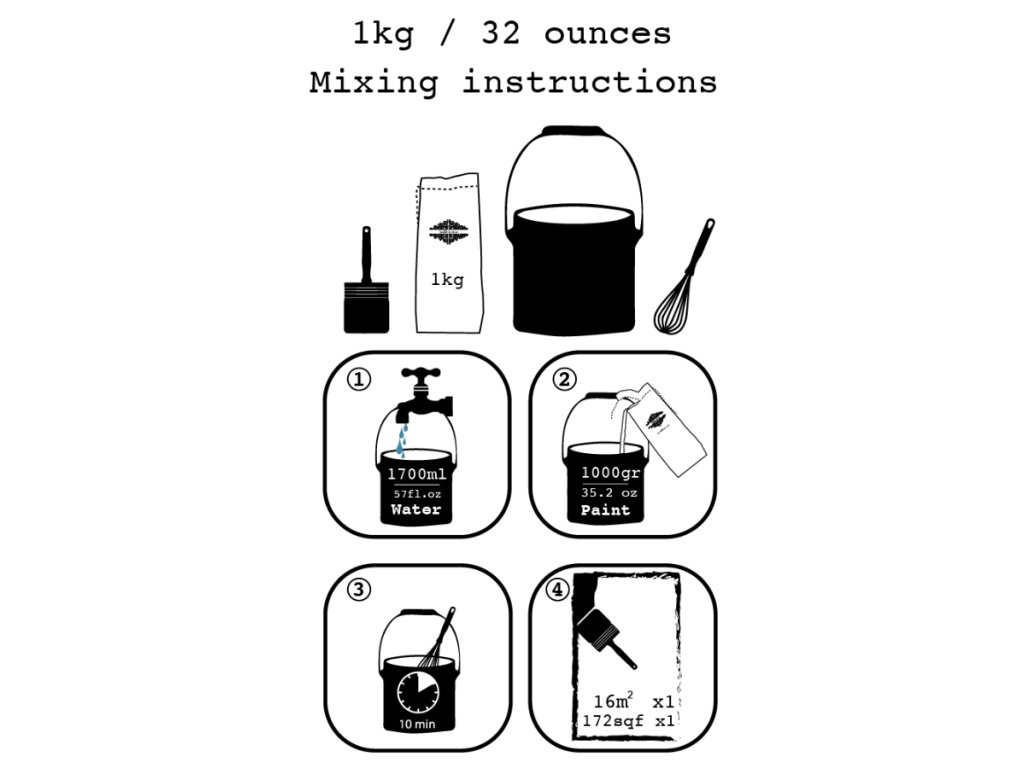 1kg / 32 ounces
Mixing instructions

1kg

①
1700ml
57fl.oz
Water

②
1000gr
35.2 oz
Paint

③
10 min

④
$16m^2$ x1
172sqf x1