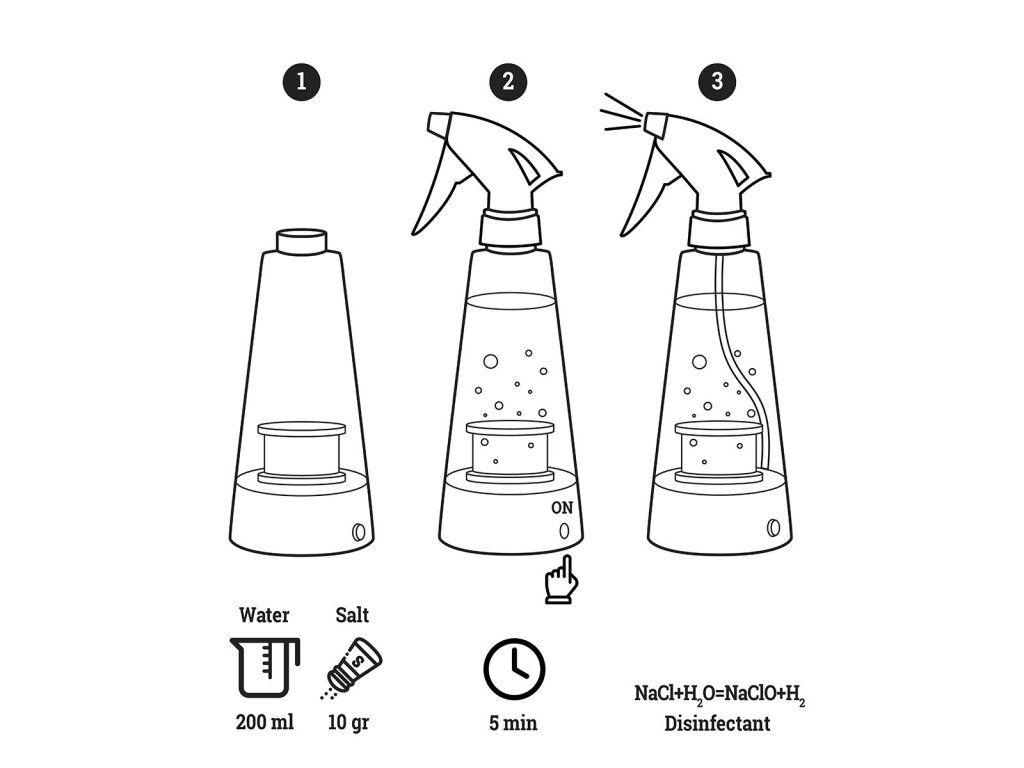 1

2

3

ON

Water

Salt

S

200 ml

10 gr

5 min

$NaCl+H_2O=NaClO+H_2$
Disinfectant