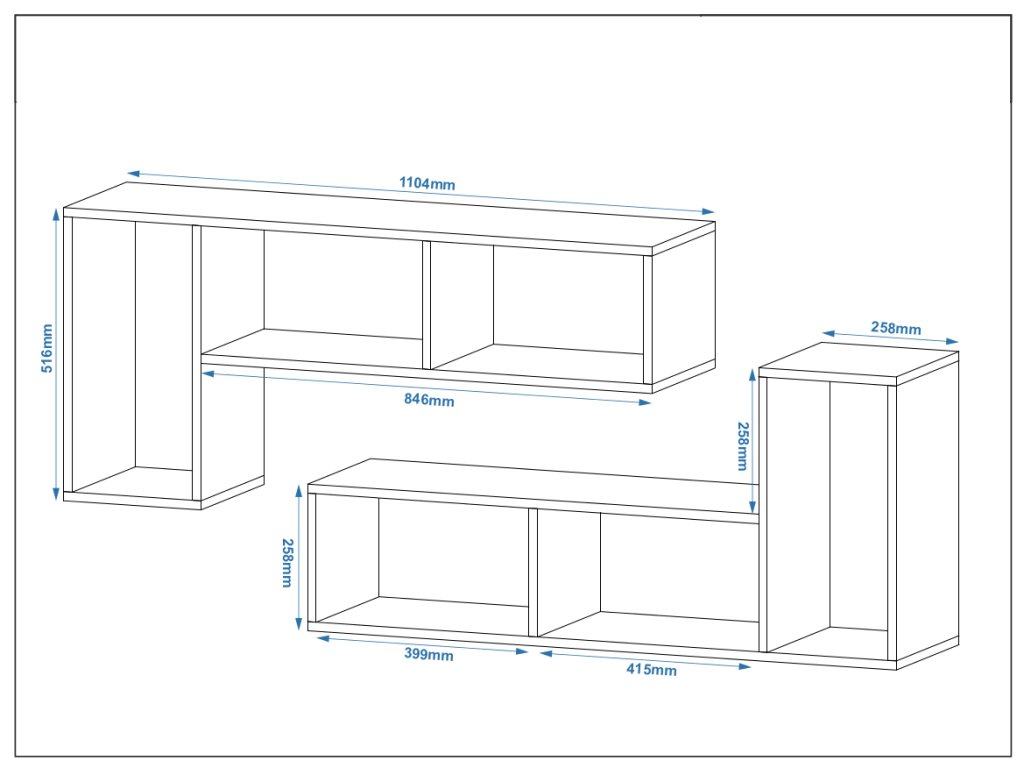 1104mm

516mm

846mm

258mm

258mm

258mm

399mm

415mm