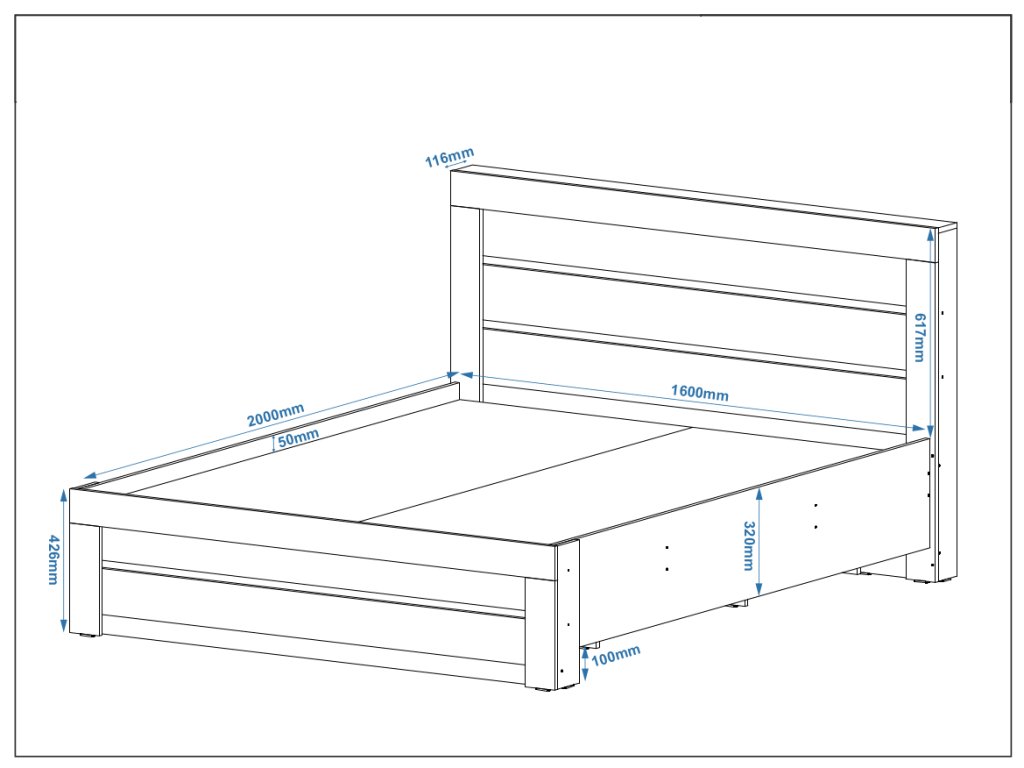 116mm
617mm
1600mm
2000mm
50mm
426mm
320mm
100mm