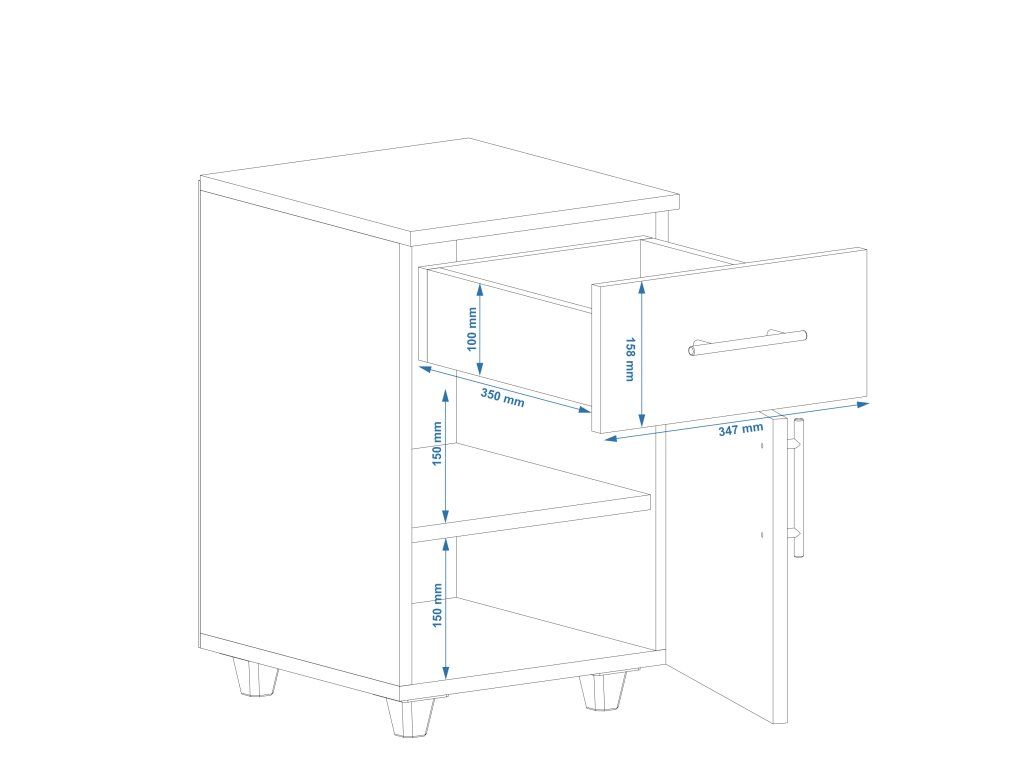 100 mm
158 mm
350 mm
347 mm
150 mm
150 mm