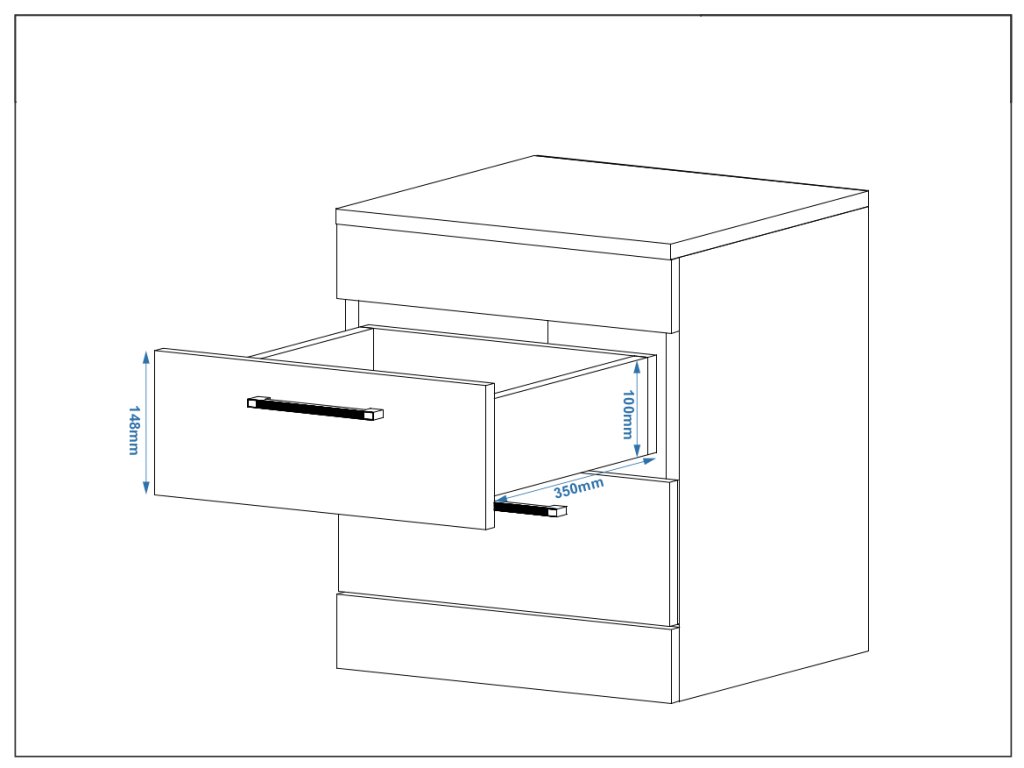 148mm
100mm
350mm