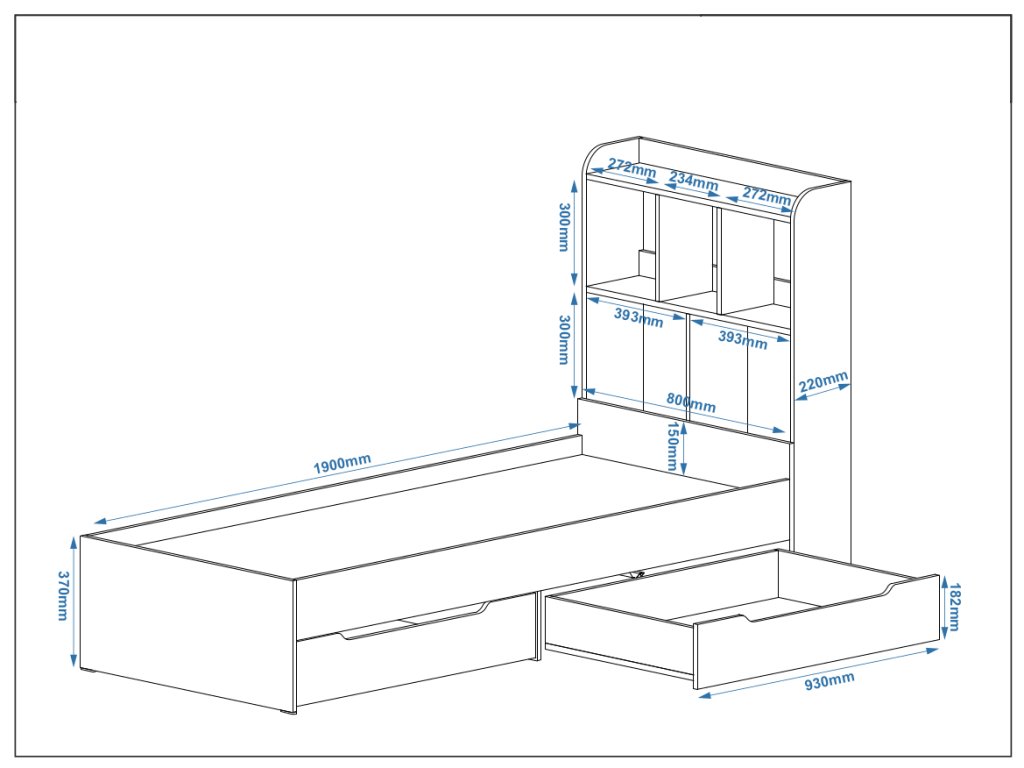 272mm
234mm
272mm
300mm
300mm
393mm
393mm
220mm
800mm
150mm
1900mm
370mm
182mm
930mm