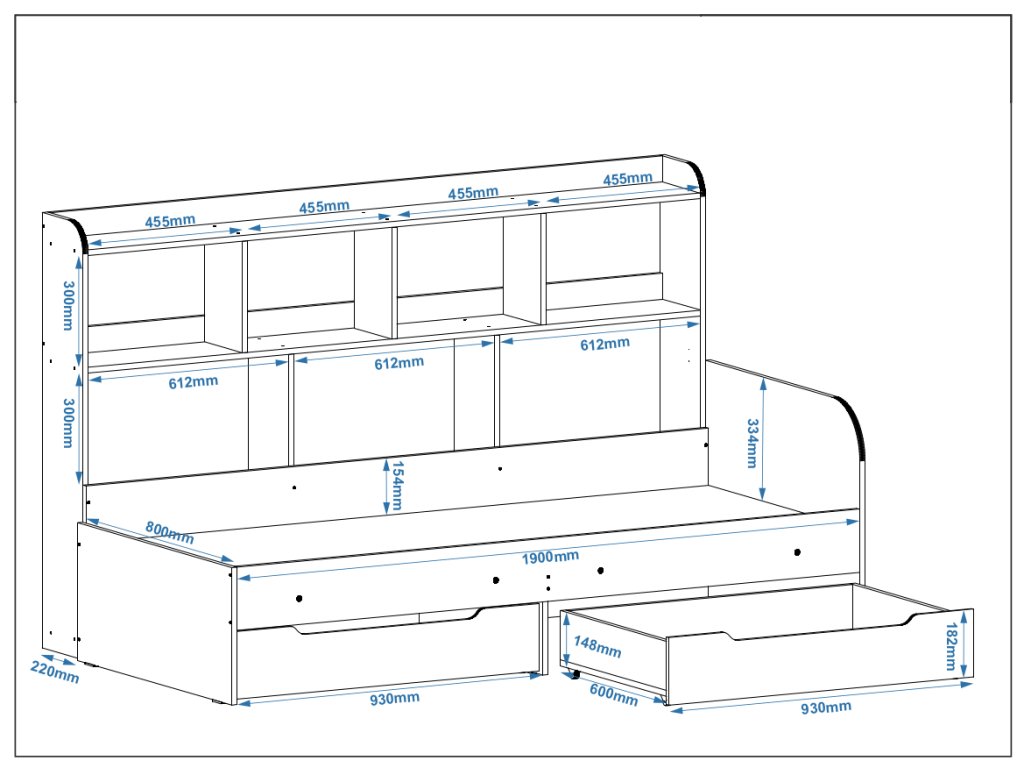 455mm
455mm
455mm
455mm
300mm
612mm
612mm
612mm
300mm
334mm
154mm
800mm
1900mm
148mm
182mm
220mm
930mm
600mm
930mm