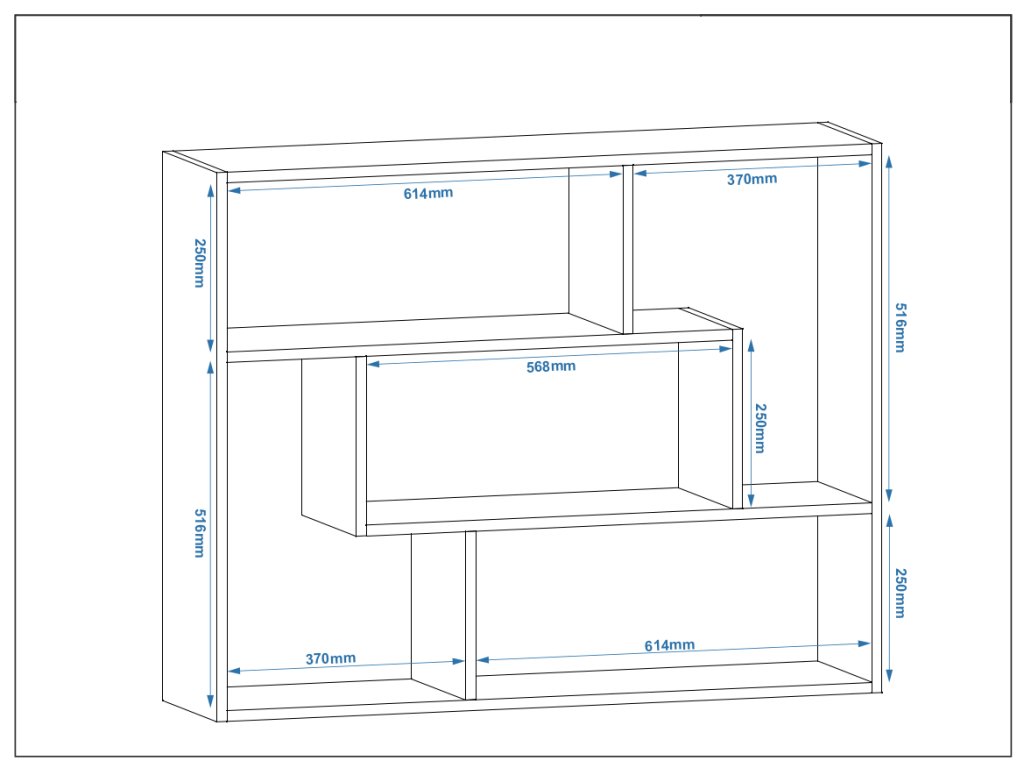 614mm
370mm
250mm
516mm
568mm
250mm
516mm
250mm
370mm
614mm